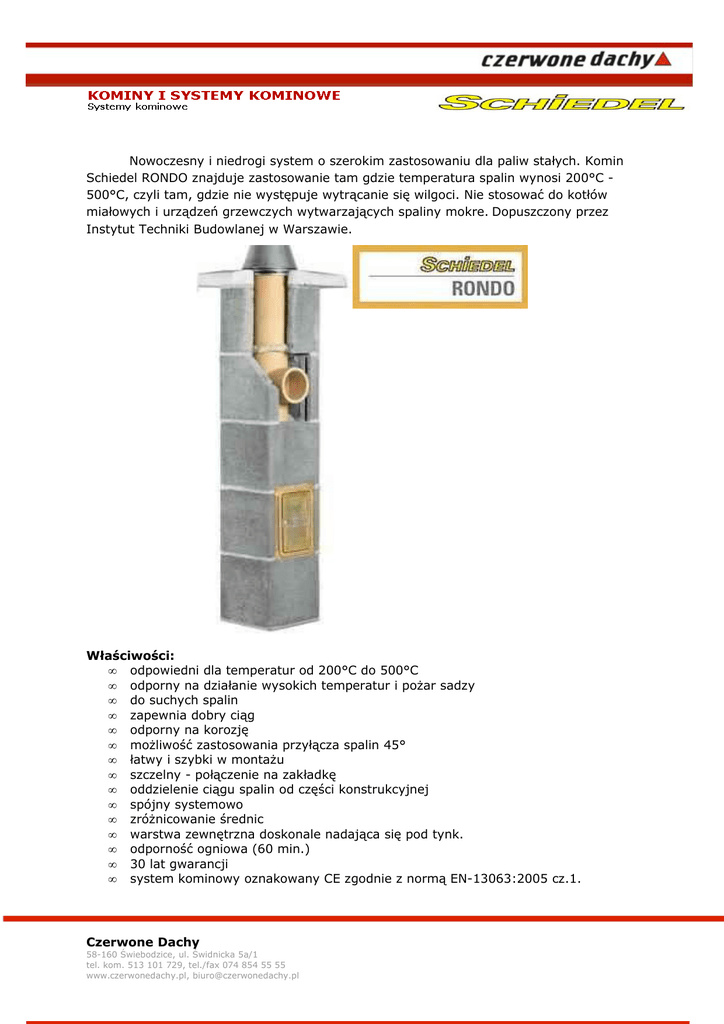 czerwone dachy

KOMINY I SYSTEMY KOMINOWE
Systemy kominowe

SCHIEDEL

Nowoczesny i niedrogi system o szerokim zastosowaniu dla paliw stałych. Komin Schiedel RONDO znajduje zastosowanie tam gdzie temperatura spalin wynosi 200°C - 500°C, czyli tam, gdzie nie występuje wytrącanie się wilgoci. Nie stosować do kotłów miałowych i urządzeń grzewczych wytwarzających spaliny mokre. Dopuszczony przez Instytut Techniki Budowlanej w Warszawie.

SCHIEDEL
RONDO

Właściwości:
∞ odpowiedni dla temperatur od 200°C do 500°C
∞ odporny na działanie wysokich temperatur i pożar sadzy
∞ do suchych spalin
∞ zapewnia dobry ciąg
∞ odporny na korozję
∞ możliwość zastosowania przyłącza spalin 45°
∞ łatwy i szybki w montażu
∞ szczelny - połączenie na zakładkę
∞ oddzielenie ciągu spalin od części konstrukcyjnej
∞ spójny systemowo
∞ zróżnicowanie średnic
∞ warstwa zewnętrzna doskonale nadająca się pod tynk.
∞ odporność ogniowa (60 min.)
∞ 30 lat gwarancji
∞ system kominowy oznakowany CE zgodnie z normą EN-13063:2005 cz.1.

Czerwone Dachy
58-160 Świebodzice, ul. Świdnicka 5a/1
tel. kom. 513 101 729, tel./fax 074 854 55 55
www.czerwonedachy.pl, biuro@czerwonedachy.pl