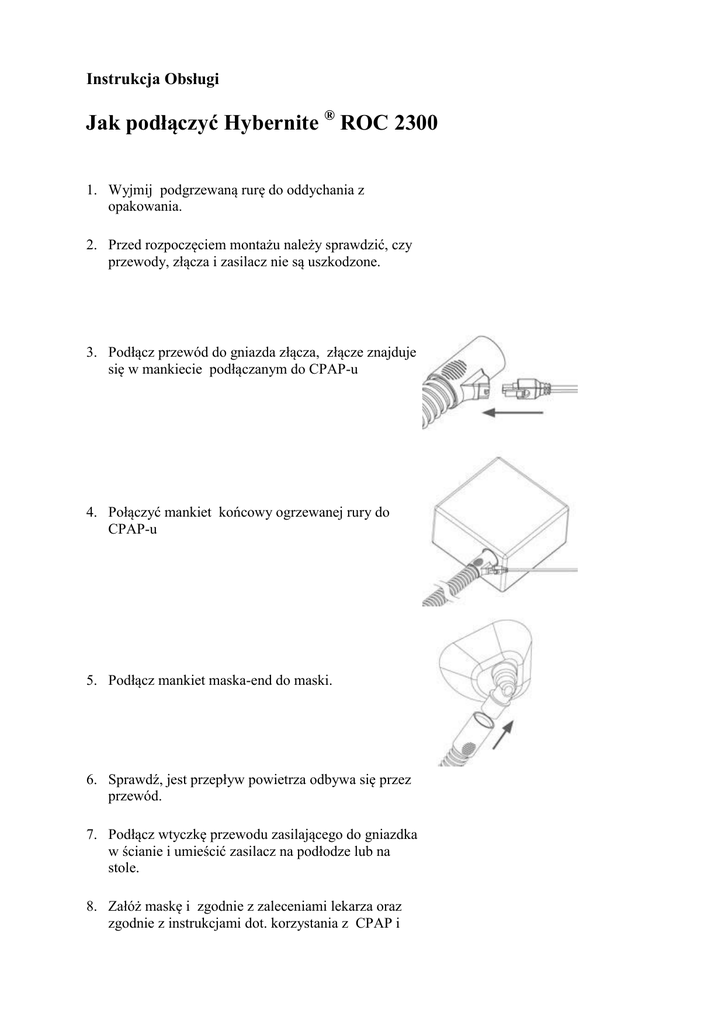 Instrukcja Obsługi

Jak podłączyć Hybernite ® ROC 2300

1. Wyjmij podgrzewaną rurę do oddychania z opakowania.

2. Przed rozpoczęciem montażu należy sprawdzić, czy przewody, złącza i zasilacz nie są uszkodzone.

3. Podłącz przewód do gniazda złącza, złącze znajduje się w mankiecie podłączanym do CPAP-u

4. Połączyć mankiet końcowy ogrzewanej rury do CPAP-u

5. Podłącz mankiet maska-end do maski.

6. Sprawdź, jest przepływ powietrza odbywa się przez przewód.

7. Podłącz wtyczkę przewodu zasilającego do gniazdka w ścianie i umieścić zasilacz na podłodze lub na stole.

8. Załóż maskę i zgodnie z zaleceniami lekarza oraz zgodnie z instrukcjami dot. korzystania z CPAP i