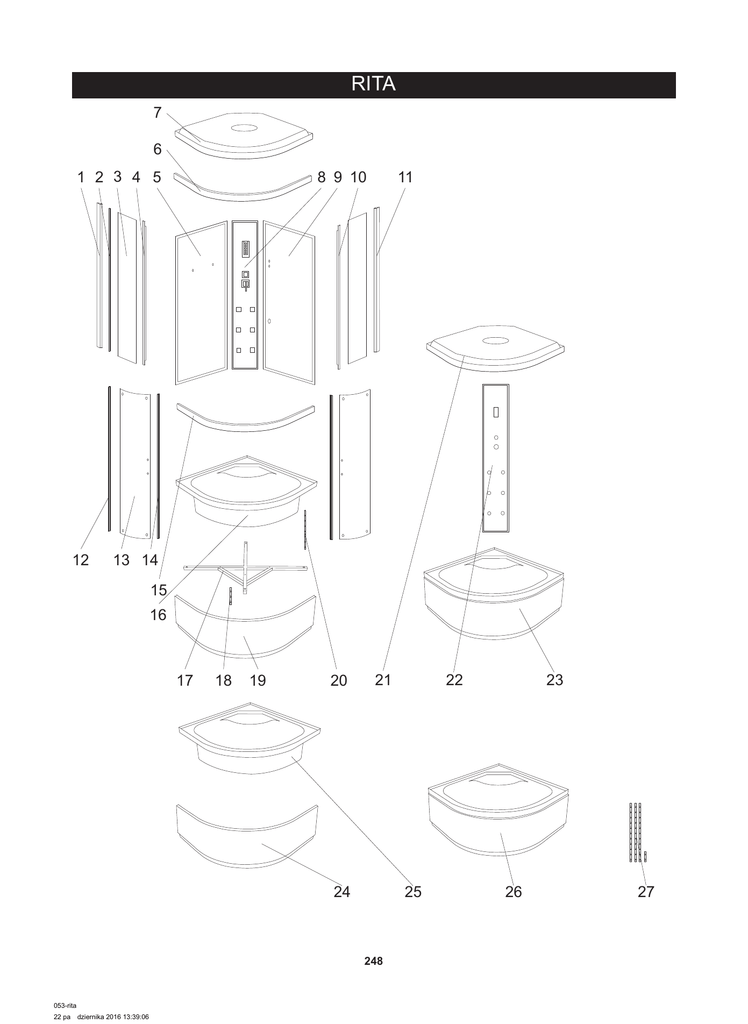 RITA

7
6
1 2 3 4 5
8 9 10
11
12 13 14
15
16
17 18 19
20
21
22
23
24
25
26
27

248

053-rita
22 pa dziernika 2016 13:39:06