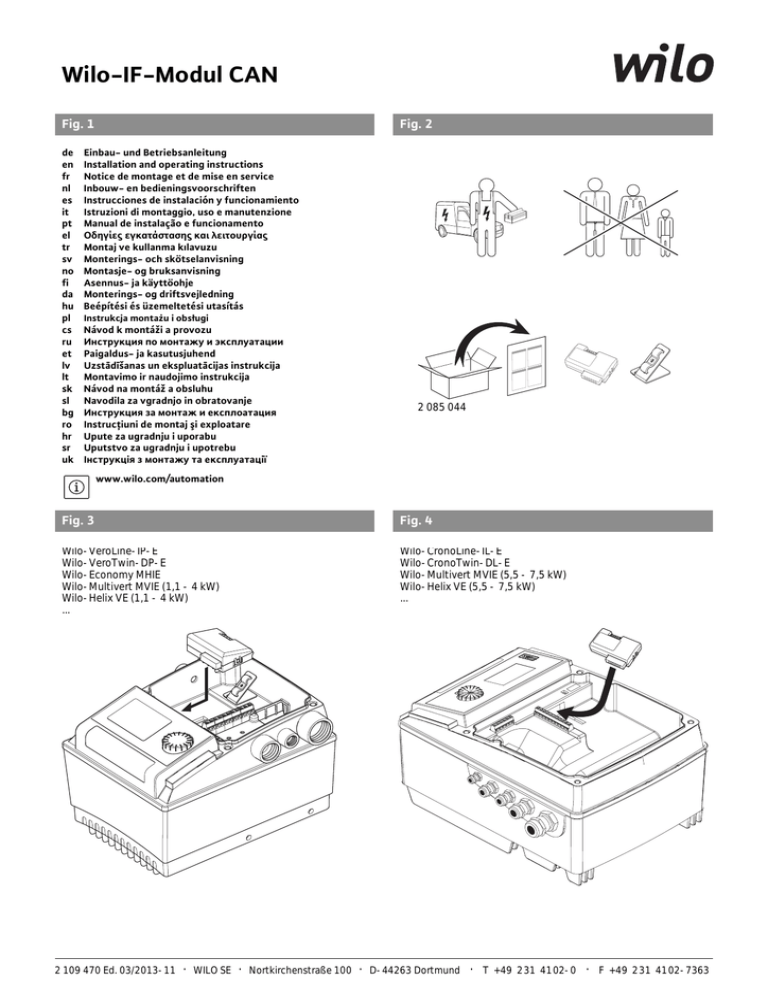 Wilo-IF-Modul CAN

wilo

Fig. 1

de Einbau- und Betriebsanleitung
en Installation and operating instructions
fr Notice de montage et de mise en service
nl Inbouw- en bedieningsvoorschriften
es Instrucciones de instalación y funcionamiento
it Istruzioni di montaggio, uso e manutenzione
pt Manual de instalação e funcionamento
el Οδηγίες εγκατάστασης και λειτουργίας
tr Montaj ve kullanma kılavuzu
sv Monterings- och skötselanvisning
no Montasje- og bruksanvisning
fi Asennus- ja käyttöohje
da Monterings- og driftsvejledning
hu Beépítési és üzemeltetési utasítás
pl Instrukcja montażu i obsługi
cs Návod k montáži a provozu
ru Инструкция по монтажу и эксплуатации
et Paigaldus- ja kasutusjuhend
lv Uzstādīšanas un ekspluatācijas instrukcija
lt Montavimo ir naudojimo instrukcija
sk Návod na montáž a obsluhu
sl Navodila za vgradnjo in obratovanje
bg Инструкция за монтаж и експлоатация
ro Instrucţiuni de montaj şi exploatare
hr Upute za ugradnju i uporabu
sr Uputstvo za ugradnju i upotrebu
uk Інструкція з монтажу та експлуатації

www.wilo.com/automation

Fig. 2

2 085 044

Fig. 3

Wilo-VeroLine-IP-E
Wilo-VeroTwin-DP-E
Wilo-Economy MHIE
Wilo-Multivert MVIE (1,1 - 4 kW)
Wilo-Helix VE (1,1 - 4 kW)
...

Fig. 4

Wilo-CronoLine-IL-E
Wilo-CronoTwin-DL-E
Wilo-Multivert MVIE (5,5 - 7,5 kW)
Wilo-Helix VE (5,5 - 7,5 kW)
...

2 109 470 Ed. 03/2013-11 · WILO SE · Nortkirchenstraße 100 · D-44263 Dortmund · T +49 231 4102-0 · F +49 231 4102-7363