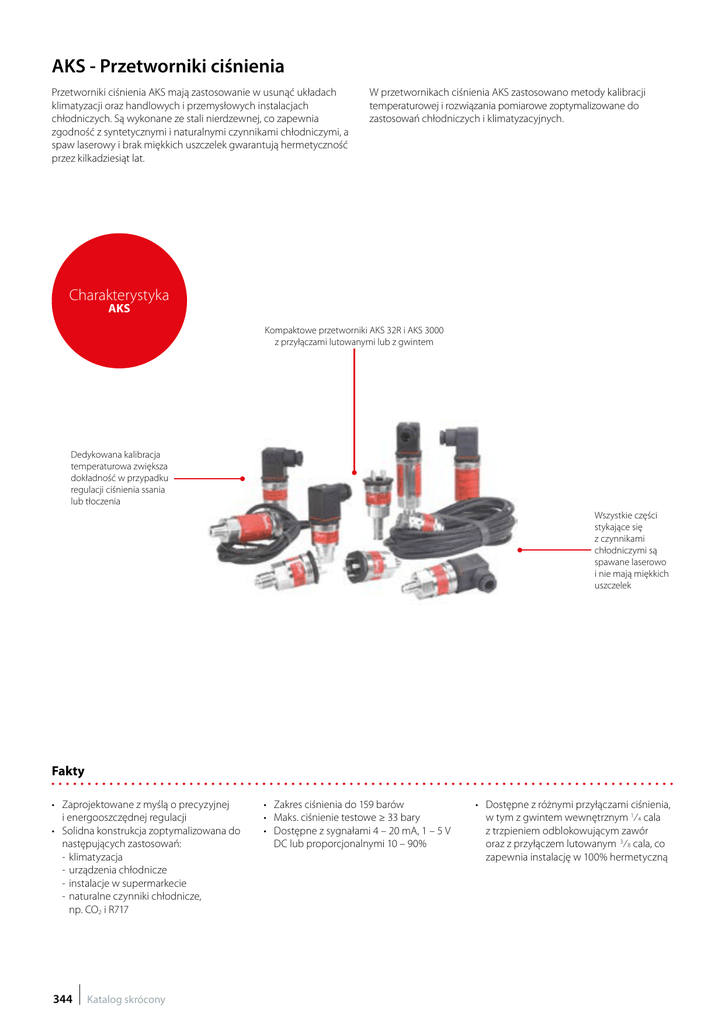 AKS - Przetworniki ciśnienia

Przetworniki ciśnienia AKS mają zastosowanie w usunąć układach klimatyzacji oraz handlowych i przemysłowych instalacjach chłodniczych. Są wykonane ze stali nierdzewnej, co zapewnia zgodność z syntetycznymi i naturalnymi czynnikami chłodniczymi, a spaw laserowy i brak miękkich uszczelek gwarantują hermetyczność przez kilkadziesiąt lat.

W przetwornikach ciśnienia AKS zastosowano metody kalibracji temperaturowej i rozwiązania pomiarowe zoptymalizowane do zastosowań chłodniczych i klimatyzacyjnych.

Charakterystyka
AKS

Kompaktowe przetworniki AKS 32R i AKS 3000 z przyłączami lutowanymi lub z gwintem

Dedykowana kalibracja temperaturowa zwiększa dokładność w przypadku regulacji ciśnienia ssania lub tłoczenia

Wszystkie części stykające się z czynnikami chłodniczymi są spawane laserowo i nie mają miękkich uszczelek

Fakty

• Zaprojektowane z myślą o precyzyjnej i energooszczędnej regulacji
• Solidna konstrukcja zoptymalizowana do następujących zastosowań:
- klimatyzacja
- urządzenia chłodnicze
- instalacje w supermarkecie
- naturalne czynniki chłodnicze, np. $CO_2$ i R717

• Zakres ciśnienia do 159 barów
• Maks. ciśnienie testowe ≥ 33 bary
• Dostępne z sygnałami 4 – 20 mA, 1 – 5 V DC lub proporcjonalnymi 10 – 90%

• Dostępne z różnymi przyłączami ciśnienia, w tym z gwintem wewnętrznym $^1/_4$ cala z trzpieniem odblokowującym zawór oraz z przyłączem lutowanym $^3/_8$ cala, co zapewnia instalację w 100% hermetyczną

344 Katalog skrócony