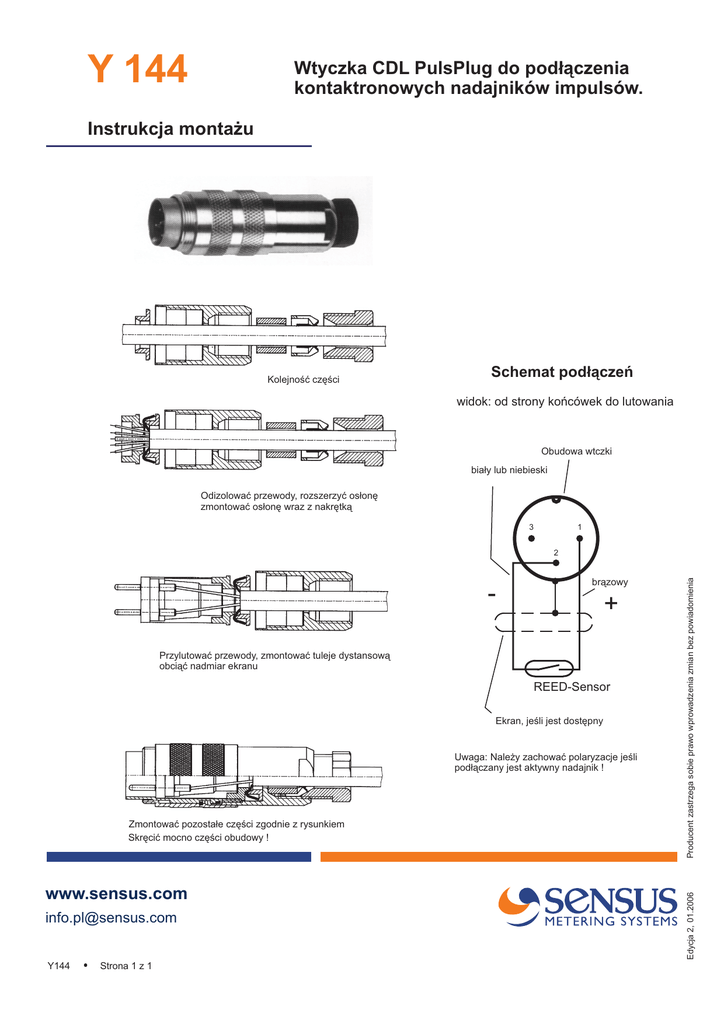 Y 144

Wtyczka CDL PulsPlug do podłączenia kontaktronowych nadajników impulsów.

Instrukcja montażu

Kolejność części

Odizolować przewody, rozszerzyć osłonę zmontować osłonę wraz z nakrętką

Przylutować przewody, zmontować tuleje dystansową obciąć nadmiar ekranu

Zmontować pozostałe części zgodnie z rysunkiem
Skręcić mocno części obudowy !

Schemat podłączeń

widok: od strony końcówek do lutowania

Obudowa wtczki

biały lub niebieski

3

1

2

brązowy

-

+

REED-Sensor

Ekran, jeśli jest dostępny

Uwaga: Należy zachować polaryzacje jeśli podłączany jest aktywny nadajnik !

Producent zastrzega sobie prawo wprowadzenia zmian bez powiadomienia

www.sensus.com
info.pl@sensus.com

SENSUS
METERING SYSTEMS

Edycja 2, 01.2006

Y144 • Strona 1 z 1