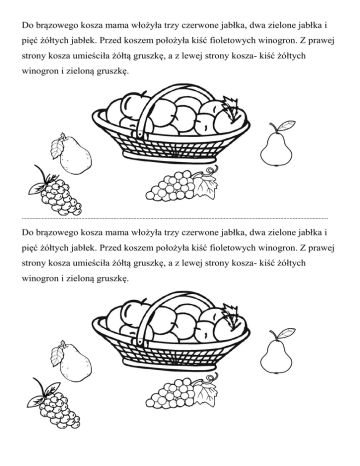 Do brązowego kosza mama włożyła trzy czerwone jabłka, dwa zielone jabłka i pięć żółtych jabłek. Przed koszem położyła kiść fioletowych winogron. Z prawej strony kosza umieściła żółtą gruszkę, a z lewej strony kosza- kiść żółtych winogron i zieloną gruszkę.

Do brązowego kosza mama włożyła trzy czerwone jabłka, dwa zielone jabłka i pięć żółtych jabłek. Przed koszem położyła kiść fioletowych winogron. Z prawej strony kosza umieściła żółtą gruszkę, a z lewej strony kosza- kiść żółtych winogron i zieloną gruszkę.