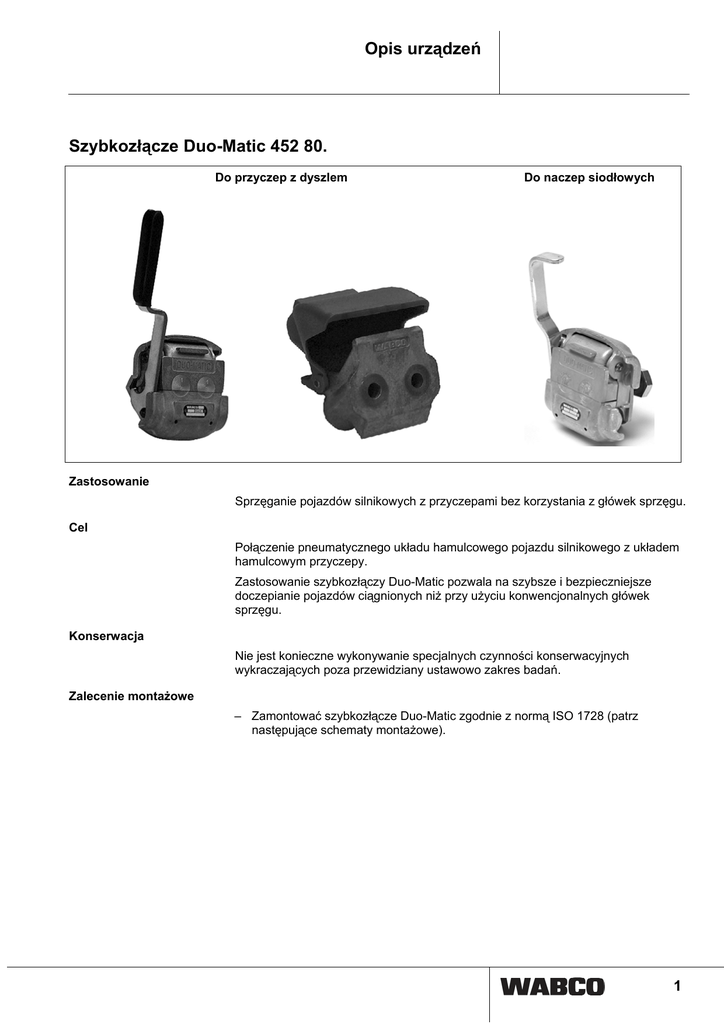 Opis urządzeń

Szybkozłącze Duo-Matic 452 80.

Do przyczep z dyszlem

Do naczep siodłowych

Zastosowanie

Sprzęganie pojazdów silnikowych z przyczepami bez korzystania z główek sprzęgu.

Cel

Połączenie pneumatycznego układu hamulcowego pojazdu silnikowego z układem hamulcowym przyczepy.

Zastosowanie szybkozłączy Duo-Matic pozwala na szybsze i bezpieczniejsze doczepianie pojazdów ciągnionych niż przy użyciu konwencjonalnych główek sprzęgu.

Konserwacja

Nie jest konieczne wykonywanie specjalnych czynności konserwacyjnych wykraczających poza przewidziany ustawowo zakres badań.

Zalecenie montażowe

– Zamontować szybkozłącze Duo-Matic zgodnie z normą ISO 1728 (patrz następujące schematy montażowe).

WABCO

1