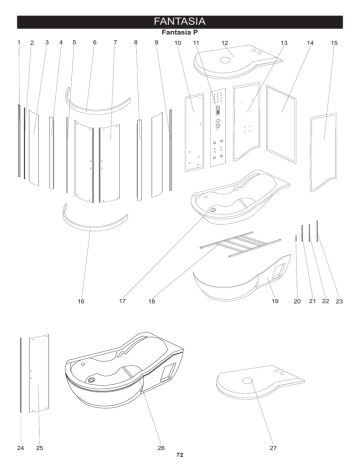 FANTASIA

Fantasia P

1 2 3 4 5 6 7 8 9 10 11 12 13 14 15

16 17 18 19 20 21 22 23

24 25 26 27

72