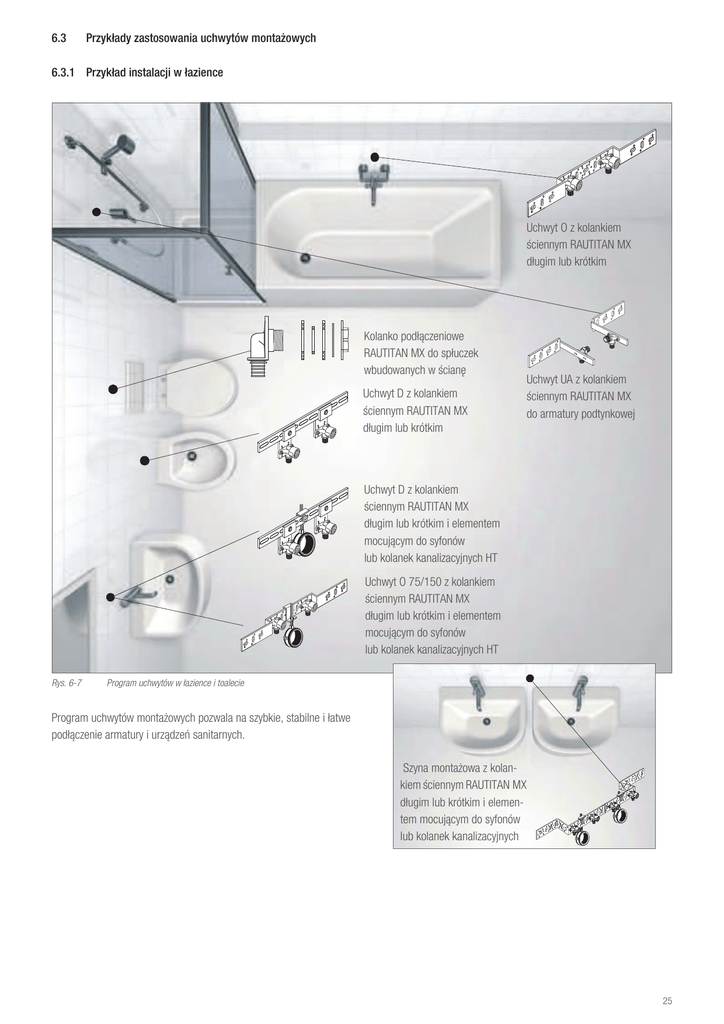 6.3 Przykłady zastosowania uchwytów montażowych

6.3.1 Przykład instalacji w łazience

Uchwyt O z kolankiem ściennym RAUTITAN MX długim lub krótkim

Kolanko podłączeniowe RAUTITAN MX do spłuczek wbudowanych w ścianę

Uchwyt UA z kolankiem ściennym RAUTITAN MX do armatury podtynkowej

Uchwyt D z kolankiem ściennym RAUTITAN MX długim lub krótkim

Uchwyt D z kolankiem ściennym RAUTITAN MX długim lub krótkim i elementem mocującym do syfonów lub kolanek kanalizacyjnych HT

Uchwyt O 75/150 z kolankiem ściennym RAUTITAN MX długim lub krótkim i elementem mocującym do syfonów lub kolanek kanalizacyjnych HT

Rys. 6-7 Program uchwytów w łazience i toalecie

Program uchwytów montażowych pozwala na szybkie, stabilne i łatwe podłączenie armatury i urządzeń sanitarnych.

Szyna montażowa z kolankiem ściennym RAUTITAN MX długim lub krótkim i elementem mocującym do syfonów lub kolanek kanalizacyjnych

25