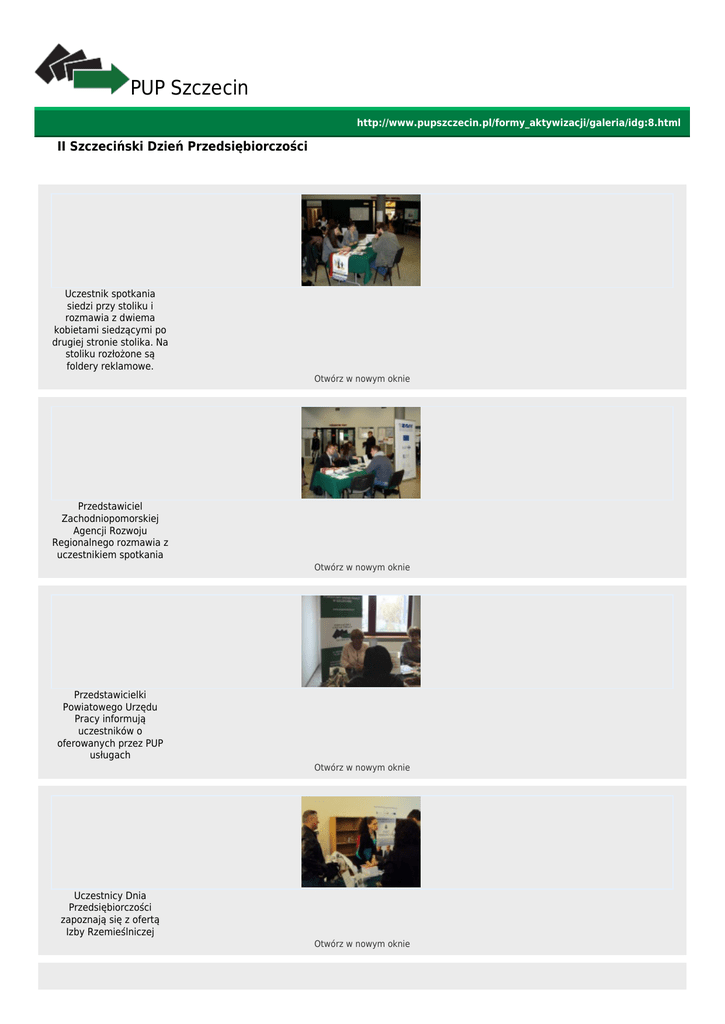 PUP Szczecin

http://www.pupszczecin.pl/formy_aktywizacji/galeria/idg:8.html

II Szczeciński Dzień Przedsiębiorczości

Uczestnik spotkania siedzi przy stoliku i rozmawia z dwiema kobietami siedzącymi po drugiej stronie stolika. Na stoliku rozłożone są foldery reklamowe.

Otwórz w nowym oknie

Przedstawiciel Zachodniopomorskiej Agencji Rozwoju Regionalnego rozmawia z uczestnikiem spotkania

Otwórz w nowym oknie

Przedstawicielki Powiatowego Urzędu Pracy informują uczestników o oferowanych przez PUP usługach

Otwórz w nowym oknie

Uczestnicy Dnia Przedsiębiorczości zapoznają się z ofertą Izby Rzemieślniczej

Otwórz w nowym oknie