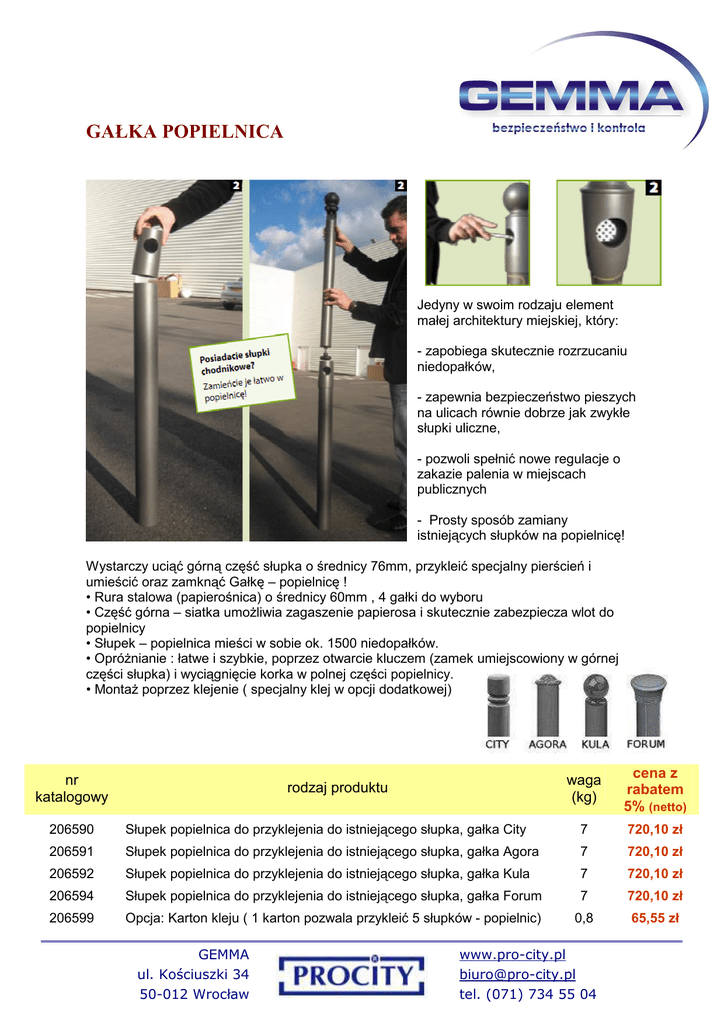 GEMMA
bezpieczeństwo i kontrola

GAŁKA POPIELNICA

2

2

2

Posiadacie słupki chodnikowe?
Zamieńcie je łatwo w popielnicę!

Jedyny w swoim rodzaju element małej architektury miejskiej, który:

- zapobiega skutecznie rozrzucaniu niedopałków,

- zapewnia bezpieczeństwo pieszych na ulicach równie dobrze jak zwykłe słupki uliczne,

- pozwoli spełnić nowe regulacje o zakazie palenia w miejscach publicznych

- Prosty sposób zamiany istniejących słupków na popielnicę!

Wystarczy uciąć górną część słupka o średnicy 76mm, przykleić specjalny pierścień i umieścić oraz zamknąć Gałkę – popielnicę !
• Rura stalowa (papierośnica) o średnicy 60mm , 4 gałki do wyboru
• Część górna – siatka umożliwia zagaszenie papierosa i skutecznie zabezpiecza wlot do popielnicy
• Słupek – popielnica mieści w sobie ok. 1500 niedopałków.
• Opróżnianie : łatwe i szybkie, poprzez otwarcie kluczem (zamek umiejscowiony w górnej części słupka) i wyciągnięcie korka w polnej części popielnicy.
• Montaż poprzez klejenie ( specjalny klej w opcji dodatkowej)

CITY AGORA KULA FORUM

| nr katalogowy | rodzaj produktu | waga (kg) | cena z rabatem 5% (netto) |
|---|---|---|---|
| 206590 | Słupek popielnica do przyklejenia do istniejącego słupka, gałka City | 7 | 720,10 zł |
| 206591 | Słupek popielnica do przyklejenia do istniejącego słupka, gałka Agora | 7 | 720,10 zł |
| 206592 | Słupek popielnica do przyklejenia do istniejącego słupka, gałka Kula | 7 | 720,10 zł |
| 206594 | Słupek popielnica do przyklejenia do istniejącego słupka, gałka Forum | 7 | 720,10 zł |
| 206599 | Opcja: Karton kleju ( 1 karton pozwala przykleić 5 słupków - popielnic) | 0,8 | 65,55 zł |

GEMMA
ul. Kościuszki 34
50-012 Wrocław

PROCITY

www.pro-city.pl
biuro@pro-city.pl
tel. (071) 734 55 04