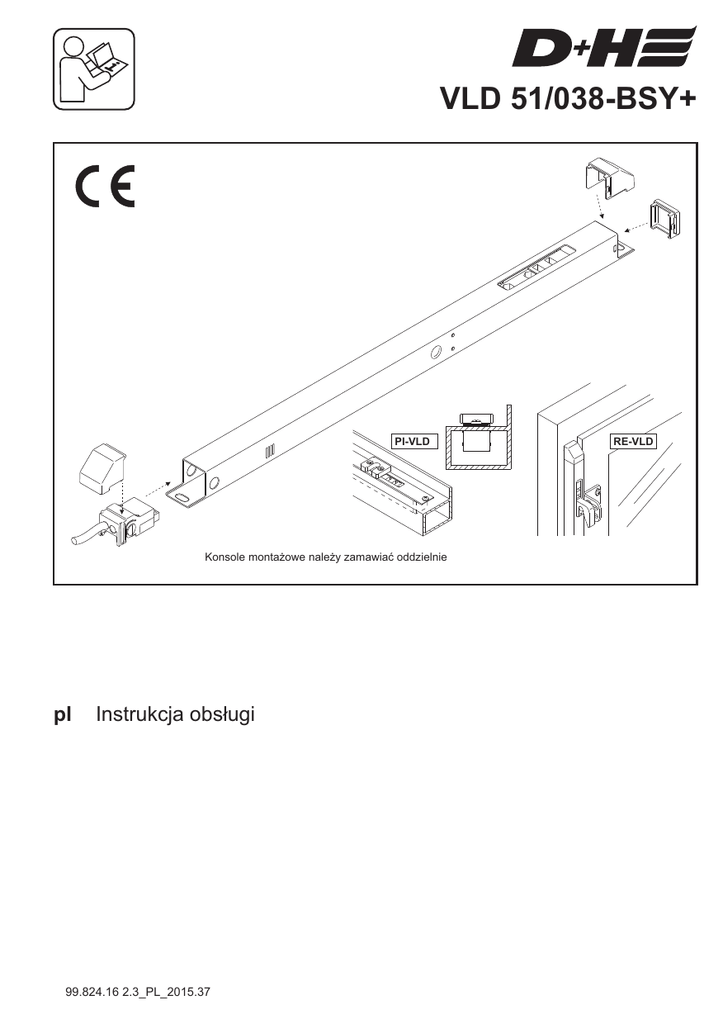 D+H

VLD 51/038-BSY+

CE

PI-VLD

RE-VLD

Konsole montażowe należy zamawiać oddzielnie

pl Instrukcja obsługi

99.824.16 2.3_PL_2015.37