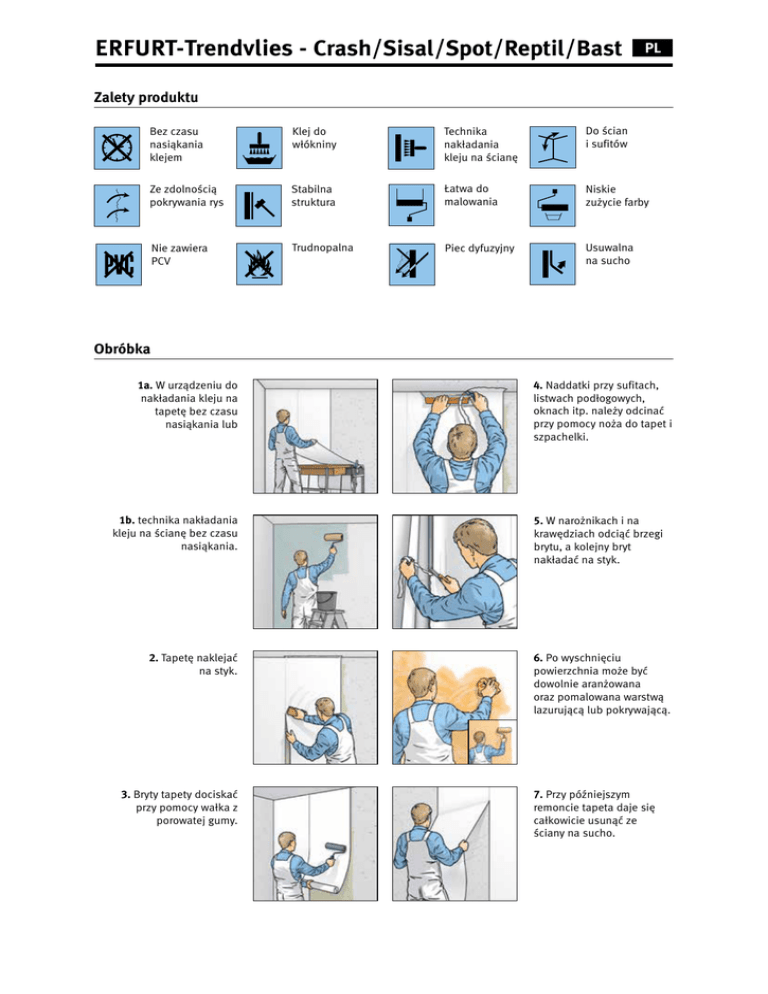 ERFURT-Trendvlies - Crash/Sisal/Spot/Reptil/Bast PL

Zalety produktu

Bez czasu nasiąkania klejem

Klej do włókniny

Technika nakładania kleju na ścianę

Do ścian i sufitów

Ze zdolnością pokrywania rys

Stabilna struktura

Łatwa do malowania

Niskie zużycie farby

PVC

Nie zawiera PCV

Trudnopalna

Piec dyfuzyjny

Usuwalna na sucho

Obróbka

1a. W urządzeniu do nakładania kleju na tapetę bez czasu nasiąkania lub

1b. technika nakładania kleju na ścianę bez czasu nasiąkania.

2. Tapetę naklejać na styk.

3. Bryty tapety dociskać przy pomocy wałka z porowatej gumy.

4. Naddatki przy sufitach, listwach podłogowych, oknach itp. należy odcinać przy pomocy noża do tapet i szpachelki.

5. W narożnikach i na krawędziach odciąć brzegi brytu, a kolejny bryt nakładać na styk.

6. Po wyschnięciu powierzchnia może być dowolnie aranżowana oraz pomalowana warstwą lazurującą lub pokrywającą.

7. Przy późniejszym remoncie tapeta daje się całkowicie usunąć ze ściany na sucho.