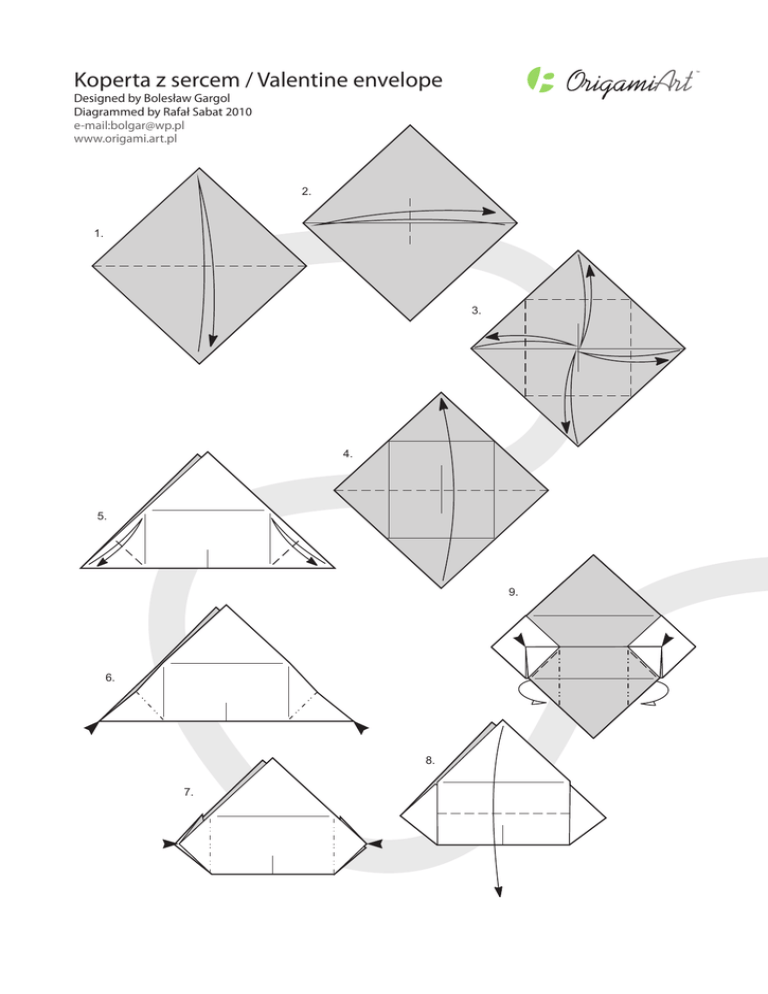 Koperta z sercem / Valentine envelope
Designed by Bolesław Gargol
Diagrammed by Rafał Sabat 2010
e-mail:bolgar@wp.pl
www.origami.art.pl

OrigamiArt™

1.

2.

3.

4.

5.

6.

7.

8.

9.