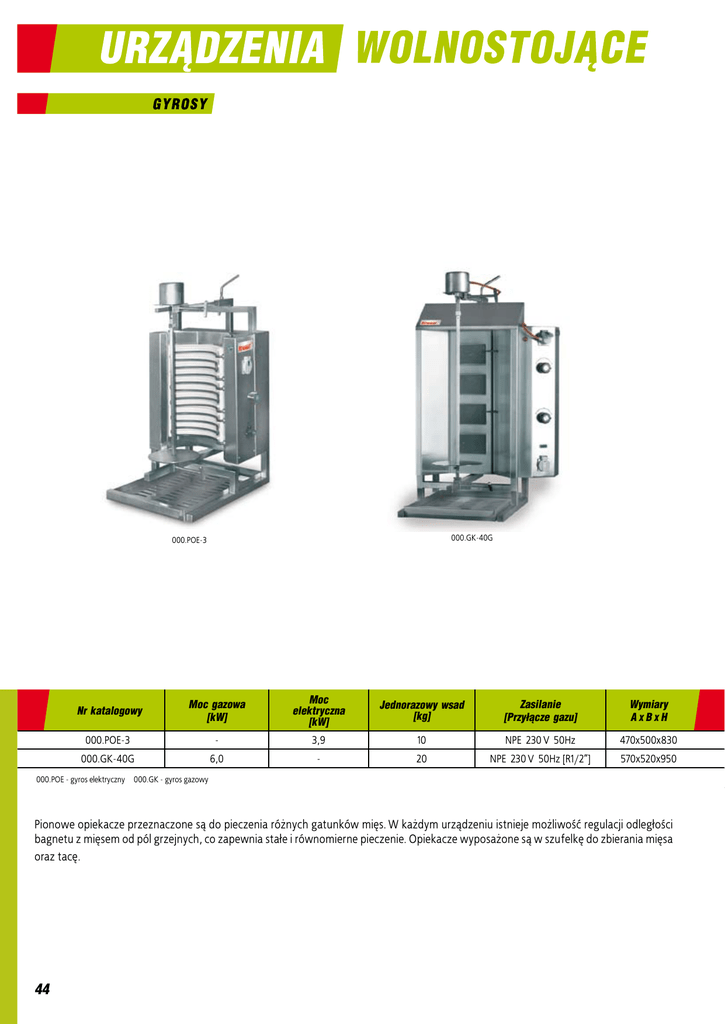 URZĄDZENIA WOLNOSTOJĄCE

GYROSY

000.POE-3

000.GK-40G

| Nr katalogowy | Moc gazowa [kW] | Moc elektryczna [kW] | Jednorazowy wsad [kg] | Zasilanie [Przyłącze gazu] | Wymiary A x B x H |
|---|---|---|---|---|---|
| 000.POE-3 | - | 3,9 | 10 | NPE 230 V 50Hz | 470x500x830 |
| 000.GK-40G | 6,0 | - | 20 | NPE 230 V 50Hz [R1/2"] | 570x520x950 |

000.POE - gyros elektryczny 000.GK - gyros gazowy

Pionowe opiekacze przeznaczone są do pieczenia różnych gatunków mięs. W każdym urządzeniu istnieje możliwość regulacji odległości bagnetu z mięsem od pól grzejnych, co zapewnia stałe i równomierne pieczenie. Opiekacze wyposażone są w szufelkę do zbierania mięsa oraz tacę.

44