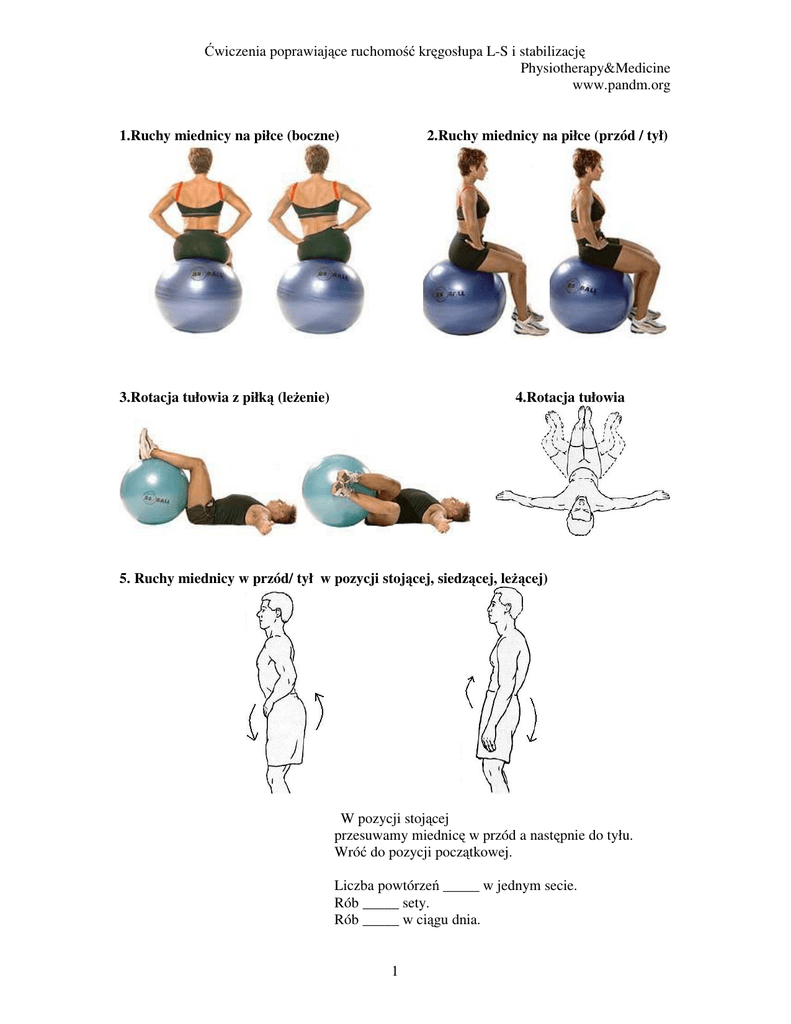 Ćwiczenia poprawiające ruchomość kręgosłupa L-S i stabilizację
Physiotherapy&Medicine
www.pandm.org

1.Ruchy miednicy na piłce (boczne)

2.Ruchy miednicy na piłce (przód / tył)

3.Rotacja tułowia z piłką (leżenie)

4.Rotacja tułowia

5. Ruchy miednicy w przód/ tył w pozycji stojącej, siedzącej, leżącej)

W pozycji stojącej
przesuwamy miednicę w przód a następnie do tyłu.
Wróć do pozycji początkowej.

Liczba powtórzeń _____ w jednym secie.
Rób _____ sety.
Rób _____ w ciągu dnia.

1