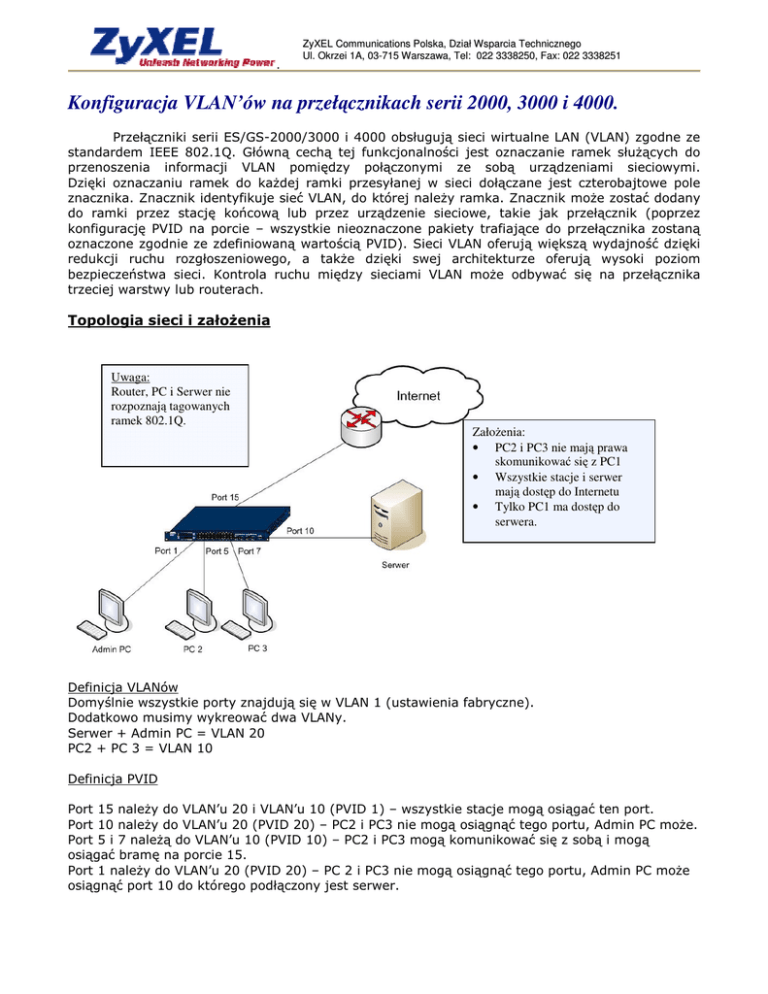 ZyXEL
Unleash Networking Power

ZyXEL Communications Polska, Dział Wsparcia Technicznego
Ul. Okrzei 1A, 03-715 Warszawa, Tel: 022 3338250, Fax: 022 3338251

Konfiguracja VLAN'ów na przełącznikach serii 2000, 3000 i 4000.

Przełączniki serii ES/GS-2000/3000 i 4000 obsługują sieci wirtualne LAN (VLAN) zgodne ze standardem IEEE 802.1Q. Główną cechą tej funkcjonalności jest oznaczanie ramek służących do przenoszenia informacji VLAN pomiędzy połączonymi ze sobą urządzeniami sieciowymi. Dzięki oznaczaniu ramek do każdej ramki przesyłanej w sieci dołączane jest czterobajtowe pole znacznika. Znacznik identyfikuje sieć VLAN, do której należy ramka. Znacznik może zostać dodany do ramki przez stację końcową lub przez urządzenie sieciowe, takie jak przełącznik (poprzez konfigurację PVID na porcie – wszystkie nieoznaczone pakiety trafiające do przełącznika zostaną oznaczone zgodnie ze zdefiniowaną wartością PVID). Sieci VLAN oferują większą wydajność dzięki redukcji ruchu rozgłoszeniowego, a także dzięki swej architekturze oferują wysoki poziom bezpieczeństwa sieci. Kontrola ruchu między sieciami VLAN może odbywać się na przełącznika trzeciej warstwy lub routerach.

Topologia sieci i założenia

Uwaga:
Router, PC i Serwer nie rozpoznają tagowanych ramek 802.1Q.

Internet

Założenia:
• PC2 i PC3 nie mają prawa skomunikować się z PC1
• Wszystkie stacje i serwer mają dostęp do Internetu
• Tylko PC1 ma dostęp do serwera.

Port 15
Port 10
Port 1
Port 5
Port 7
Serwer
Admin PC
PC 2
PC 3

Definicja VLANów
Domyślnie wszystkie porty znajdują się w VLAN 1 (ustawienia fabryczne).
Dodatkowo musimy wykreować dwa VLANy.
Serwer + Admin PC = VLAN 20
PC2 + PC 3 = VLAN 10

Definicja PVID

Port 15 należy do VLAN'u 20 i VLAN'u 10 (PVID 1) – wszystkie stacje mogą osiągać ten port.
Port 10 należy do VLAN'u 20 (PVID 20) – PC2 i PC3 nie mogą osiągnąć tego portu, Admin PC może.
Port 5 i 7 należą do VLAN'u 10 (PVID 10) – PC2 i PC3 mogą komunikować się z sobą i mogą osiągać bramę na porcie 15.
Port 1 należy do VLAN'u 20 (PVID 20) – PC 2 i PC3 nie mogą osiągnąć tego portu, Admin PC może osiągnąć port 10 do którego podłączony jest serwer.