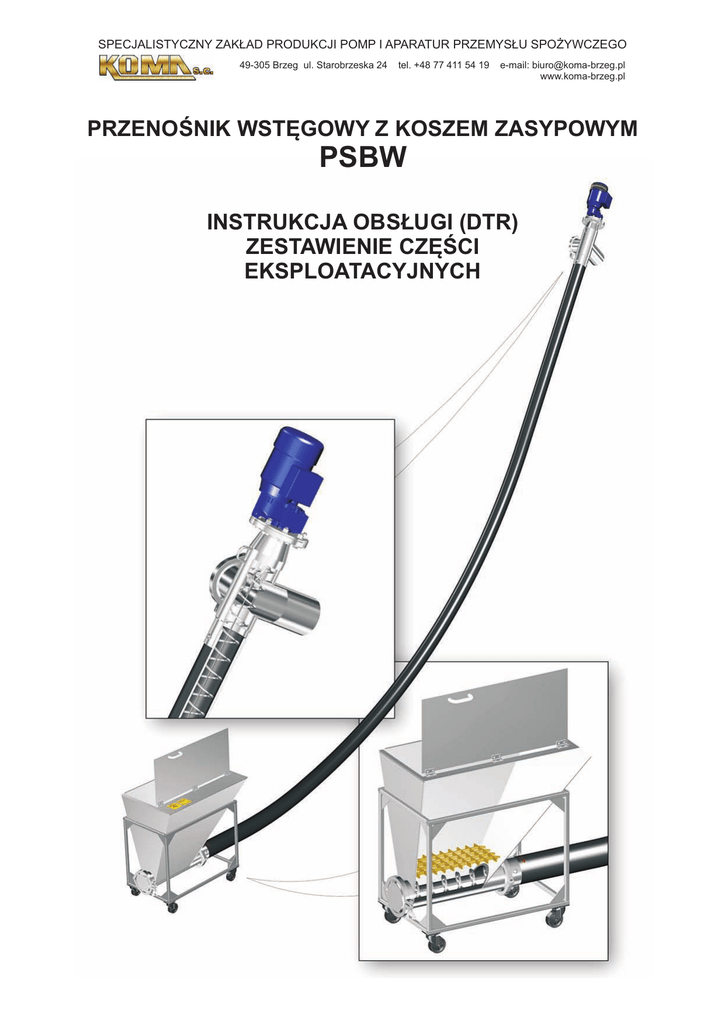 SPECJALISTYCZNY ZAKŁAD PRODUKCJI POMP I APARATUR PRZEMYSŁU SPOŻYWCZEGO

KOMA s.c.

49-305 Brzeg ul. Starobrzeska 24 tel. +48 77 411 54 19 e-mail: biuro@koma-brzeg.pl
www.koma-brzeg.pl

PRZENOŚNIK WSTĘGOWY Z KOSZEM ZASYPOWYM
PSBW

INSTRUKCJA OBSŁUGI (DTR)
ZESTAWIENIE CZĘŚCI
EKSPLOATACYJNYCH