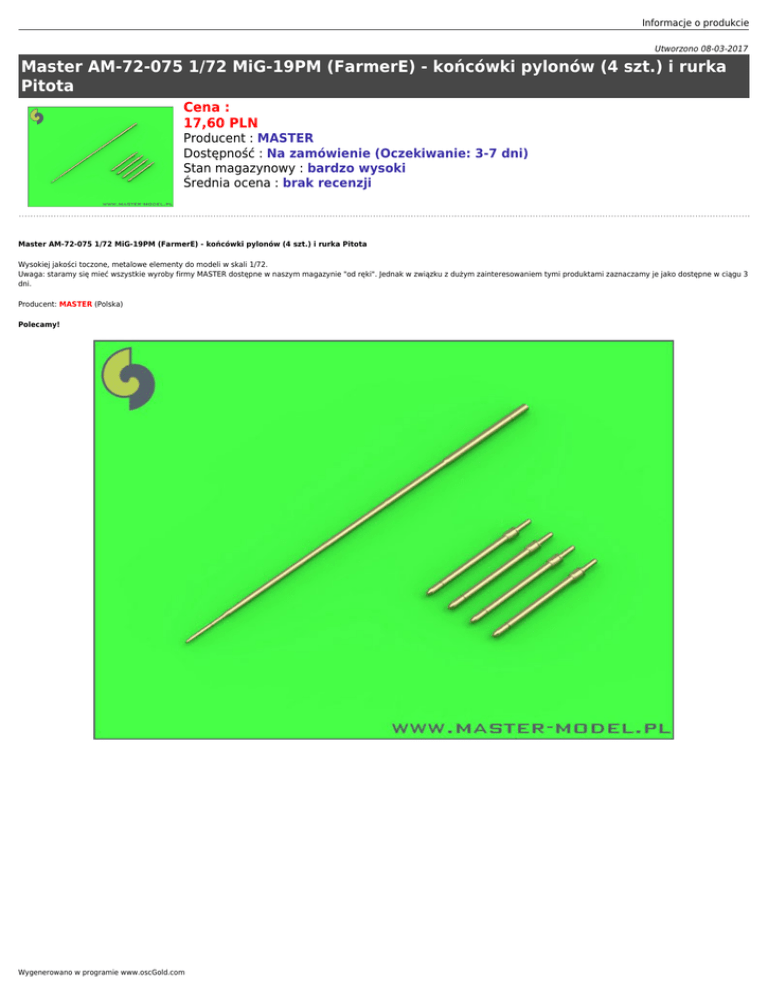 Informacje o produkcie

Utworzono 08-03-2017

Master AM-72-075 1/72 MiG-19PM (FarmerE) - końcówki pylonów (4 szt.) i rurka Pitota

WWW.MASTER-MODEL.PL

Cena :
17,60 PLN
Producent : MASTER
Dostępność : Na zamówienie (Oczekiwanie: 3-7 dni)
Stan magazynowy : bardzo wysoki
Średnia ocena : brak recenzji

Master AM-72-075 1/72 MiG-19PM (FarmerE) - końcówki pylonów (4 szt.) i rurka Pitota

Wysokiej jakości toczone, metalowe elementy do modeli w skali 1/72.
Uwaga: staramy się mieć wszystkie wyroby firmy MASTER dostępne w naszym magazynie "od ręki". Jednak w związku z dużym zainteresowaniem tymi produktami zaznaczamy je jako dostępne w ciągu 3 dni.

Producent: MASTER (Polska)

Polecamy!

WWW.MASTER-MODEL.PL

Wygenerowano w programie www.oscGold.com