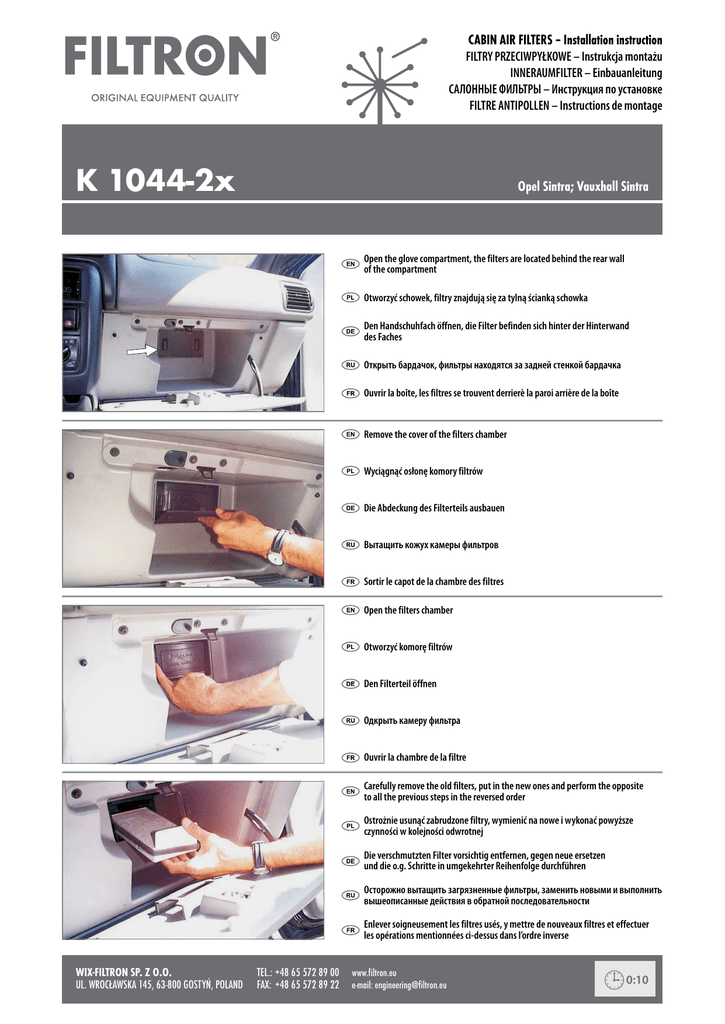 FILTRON®
ORIGINAL EQUIPMENT QUALITY

CABIN AIR FILTERS – Installation instruction
FILTRY PRZECIWPYŁKOWE – Instrukcja montażu
INNERAUMFILTER – Einbauanleitung
САЛОННЫЕ ФИЛЬТРЫ – Инструкция по установке
FILTRE ANTIPOLLEN – Instructions de montage

K 1044-2x

Opel Sintra; Vauxhall Sintra

EN Open the glove compartment, the filters are located behind the rear wall of the compartment

PL Otworzyć schowek, filtry znajdują się za tylną ścianką schowka

DE Den Handschuhfach öffnen, die Filter befinden sich hinter der Hinterwand des Faches

RU Открыть бардачок, фильтры находятся за задней стенкой бардачка

FR Ouvrir la boîte, les filtres se trouvent derrierè la paroi arrière de la boîte

EN Remove the cover of the filters chamber

PL Wyciągnąć osłonę komory filtrów

DE Die Abdeckung des Filterteils ausbauen

RU Вытащить кожух камеры фильтров

FR Sortir le capot de la chambre des filtres

EN Open the filters chamber

PL Otworzyć komorę filtrów

DE Den Filterteil öffnen

RU Одкрыть камеру фильтра

FR Ouvrir la chambre de la filtre

EN Carefully remove the old filters, put in the new ones and perform the opposite to all the previous steps in the reversed order

PL Ostrożnie usunąć zabrudzone filtry, wymienić na nowe i wykonać powyższe czynności w kolejności odwrotnej

DE Die verschmutzten Filter vorsichtig entfernen, gegen neue ersetzen und die o.g. Schritte in umgekehrter Reihenfolge durchführen

RU Осторожно вытащить загрязненные фильтры, заменить новыми и выполнить вышеописанные действия в обратной последовательности

FR Enlever soigneusement les filtres usés, y mettre de nouveaux filtres et effectuer les opérations mentionnées ci-dessus dans l'ordre inverse

WIX-FILTRON SP. Z O.O.
UL. WROCŁAWSKA 145, 63-800 GOSTYŃ, POLAND
TEL.: +48 65 572 89 00
FAX: +48 65 572 89 22
www.filtron.eu
e-mail: engineering@filtron.eu
0:10