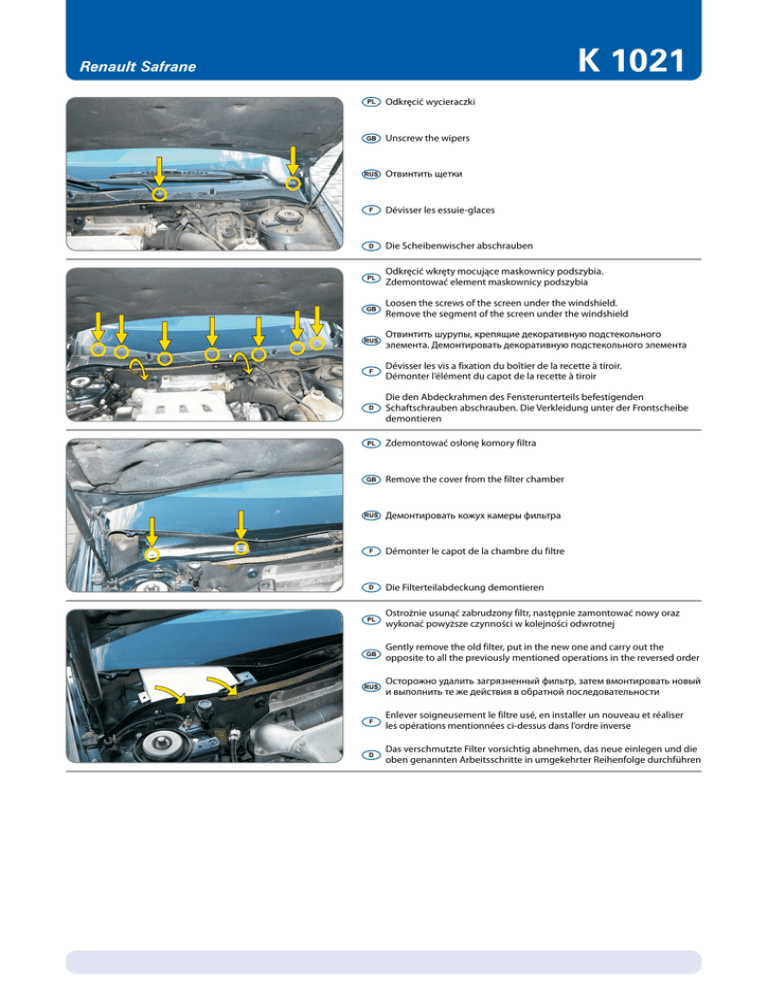 Renault Safrane

K 1021

PL Odkręcić wycieraczki

GB Unscrew the wipers

RUS Отвинтить щетки

F Dévisser les essuie-glaces

D Die Scheibenwischer abschrauben

PL Odkręcić wkręty mocujące maskownicy podszybia. Zdemontować element maskownicy podszybia

GB Loosen the screws of the screen under the windshield. Remove the segment of the screen under the windshield

RUS Отвинтить шурупы, крепящие декоративную подстекольного элемента. Демонтировать декоративную подстекольного элемента

F Dévisser les vis a fixation du boîtier de la recette à tiroir. Démonter l'élément du capot de la recette à tiroir

D Die den Abdeckrahmen des Fensterunterteils befestigenden Schaftschrauben abschrauben. Die Verkleidung unter der Frontscheibe demontieren

PL Zdemontować osłonę komory filtra

GB Remove the cover from the filter chamber

RUS Демонтировать кожух камеры фильтра

F Démonter le capot de la chambre du filtre

D Die Filterteilabdeckung demontieren

PL Ostrożnie usunąć zabrudzony filtr, następnie zamontować nowy oraz wykonać powyższe czynności w kolejności odwrotnej

GB Gently remove the old filter, put in the new one and carry out the opposite to all the previously mentioned operations in the reversed order

RUS Осторожно удалить загрязненный фильтр, затем вмонтировать новый и выполнить те же действия в обратной последовательности

F Enlever soigneusement le filtre usé, en installer un nouveau et réaliser les opérations mentionnées ci-dessus dans l'ordre inverse

D Das verschmutzte Filter vorsichtig abnehmen, das neue einlegen und die oben genannten Arbeitsschritte in umgekehrter Reihenfolge durchführen