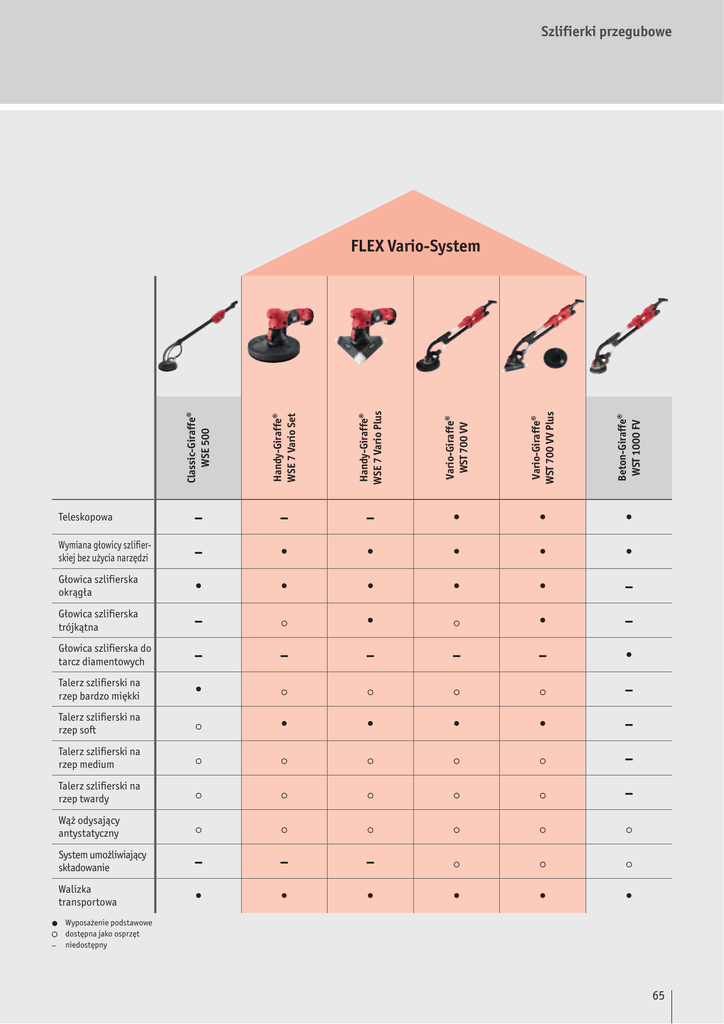 Szlifierki przegubowe

FLEX Vario-System

| | Classic-Giraffe® WSE 500 | Handy-Giraffe® WSE 7 Vario Set | Handy-Giraffe® WSE 7 Vario Plus | Vario-Giraffe® WST 700 VV | Vario-Giraffe® WST 700 VV Plus | Beton-Giraffe® WST 1000 FV |
|---|---|---|---|---|---|---|
| Teleskopowa | – | – | – | ● | ● | ● |
| Wymiana głowicy szlifierskiej bez użycia narzędzi | – | ● | ● | ● | ● | ● |
| Głowica szlifierska okrągła | ● | ● | ● | ● | ● | – |
| Głowica szlifierska trójkątna | – | ○ | ● | ○ | ● | – |
| Głowica szlifierska do tarcz diamentowych | – | – | – | – | – | ● |
| Talerz szlifierski na rzep bardzo miękki | ● | ○ | ○ | ○ | ○ | – |
| Talerz szlifierski na rzep soft | ○ | ● | ● | ● | ● | – |
| Talerz szlifierski na rzep medium | ○ | ○ | ○ | ○ | ○ | – |
| Talerz szlifierski na rzep twardy | ○ | ○ | ○ | ○ | ○ | – |
| Wąż odysający antystatyczny | ○ | ○ | ○ | ○ | ○ | ○ |
| System umożliwiający składowanie | – | – | – | ○ | ○ | ○ |
| Walizka transportowa | ● | ● | ● | ● | ● | ● |

● Wyposażenie podstawowe
○ dostępna jako osprzęt
– niedostępny

65