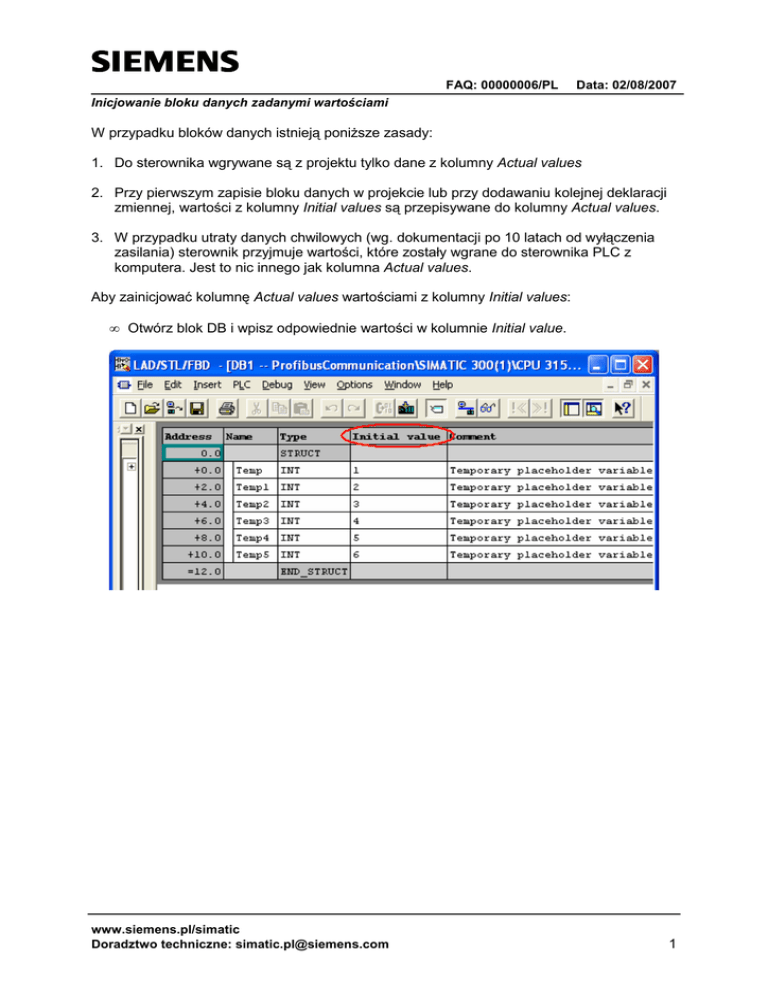 SIEMENS

FAQ: 00000006/PL Data: 02/08/2007

Inicjowanie bloku danych zadanymi wartościami

W przypadku bloków danych istnieją poniższe zasady:

1. Do sterownika wgrywane są z projektu tylko dane z kolumny Actual values

2. Przy pierwszym zapisie bloku danych w projekcie lub przy dodawaniu kolejnej deklaracji zmiennej, wartości z kolumny Initial values są przepisywane do kolumny Actual values.

3. W przypadku utraty danych chwilowych (wg. dokumentacji po 10 latach od wyłączenia zasilania) sterownik przyjmuje wartości, które zostały wgrane do sterownika PLC z komputera. Jest to nic innego jak kolumna Actual values.

Aby zainicjować kolumnę Actual values wartościami z kolumny Initial values:

∞ Otwórz blok DB i wpisz odpowiednie wartości w kolumnie Initial value.

LAD/STL/FBD - [DB1 -- ProfibusCommunication\SIMATIC 300(1)\CPU 315...

File Edit Insert PLC Debug View Options Window Help

| Address | Name | Type | Initial value | Comment |
|---|---|---|---|---|
| 0.0 | | STRUCT | | |
| +0.0 | Temp | INT | 1 | Temporary placeholder variable |
| +2.0 | Temp1 | INT | 2 | Temporary placeholder variable |
| +4.0 | Temp2 | INT | 3 | Temporary placeholder variable |
| +6.0 | Temp3 | INT | 4 | Temporary placeholder variable |
| +8.0 | Temp4 | INT | 5 | Temporary placeholder variable |
| +10.0 | Temp5 | INT | 6 | Temporary placeholder variable |
| =12.0 | | END_STRUCT | | |

www.siemens.pl/simatic
Doradztwo techniczne: simatic.pl@siemens.com

1