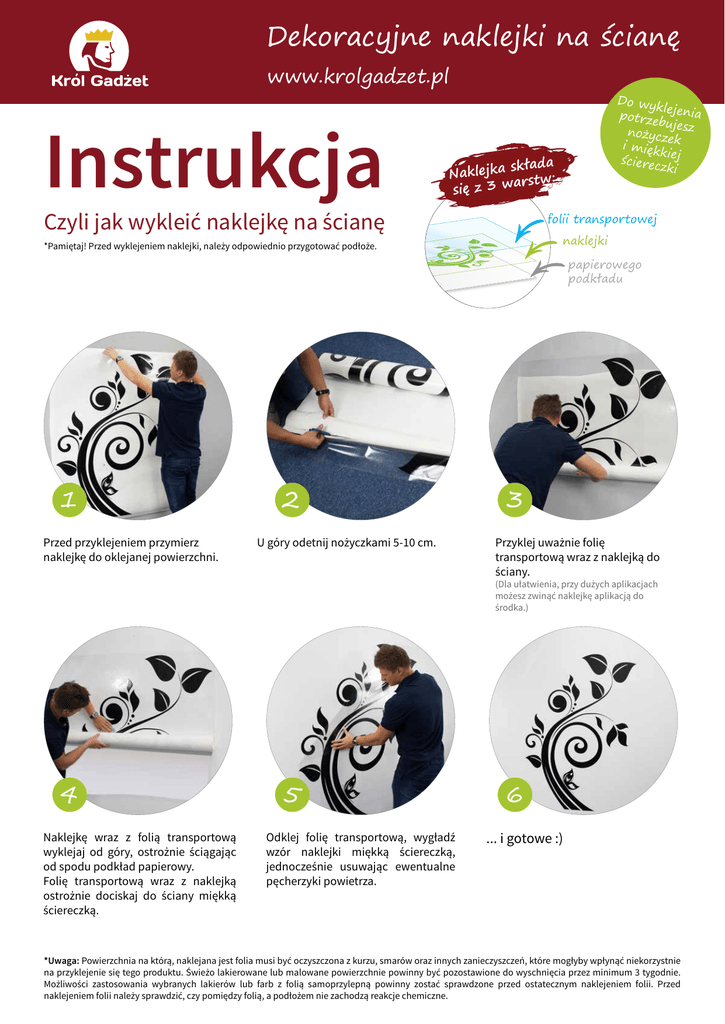 Król Gadżet

Dekoracyjne naklejki na ścianę

www.krolgadzet.pl

Do wyklejenia potrzebujesz nożyczek i miękkiej ściereczki

Instrukcja

Czyli jak wykleić naklejkę na ścianę

*Pamiętaj! Przed wyklejeniem naklejki, należy odpowiednio przygotować podłoże.

Naklejka składa się z 3 warstw:

folii transportowej

naklejki

papierowego podkładu

1

Przed przyklejeniem przymierz naklejkę do oklejanej powierzchni.

2

U góry odetnij nożyczkami 5-10 cm.

3

Przyklej uważnie folię transportową wraz z naklejką do ściany.
(Dla ułatwienia, przy dużych aplikacjach możesz zwinąć naklejkę aplikacją do środka.)

4

Naklejkę wraz z folią transportową wyklejaj od góry, ostrożnie ściągając od spodu podkład papierowy.
Folię transportową wraz z naklejką ostrożnie dociskaj do ściany miękką ściereczką.

5

Odklej folię transportową, wygładź wzór naklejki miękką ściereczką, jednocześnie usuwając ewentualne pęcherzyki powietrza.

6

... i gotowe :)

*Uwaga: Powierzchnia na którą, naklejana jest folia musi być oczyszczona z kurzu, smarów oraz innych zanieczyszczeń, które mogłyby wpłynąć niekorzystnie na przyklejenie się tego produktu. Świeżo lakierowane lub malowane powierzchnie powinny być pozostawione do wyschnięcia przez minimum 3 tygodnie. Możliwości zastosowania wybranych lakierów lub farb z folią samoprzylepną powinny zostać sprawdzone przed ostatecznym naklejeniem folii. Przed naklejeniem folii należy sprawdzić, czy pomiędzy folią, a podłożem nie zachodzą reakcje chemiczne.