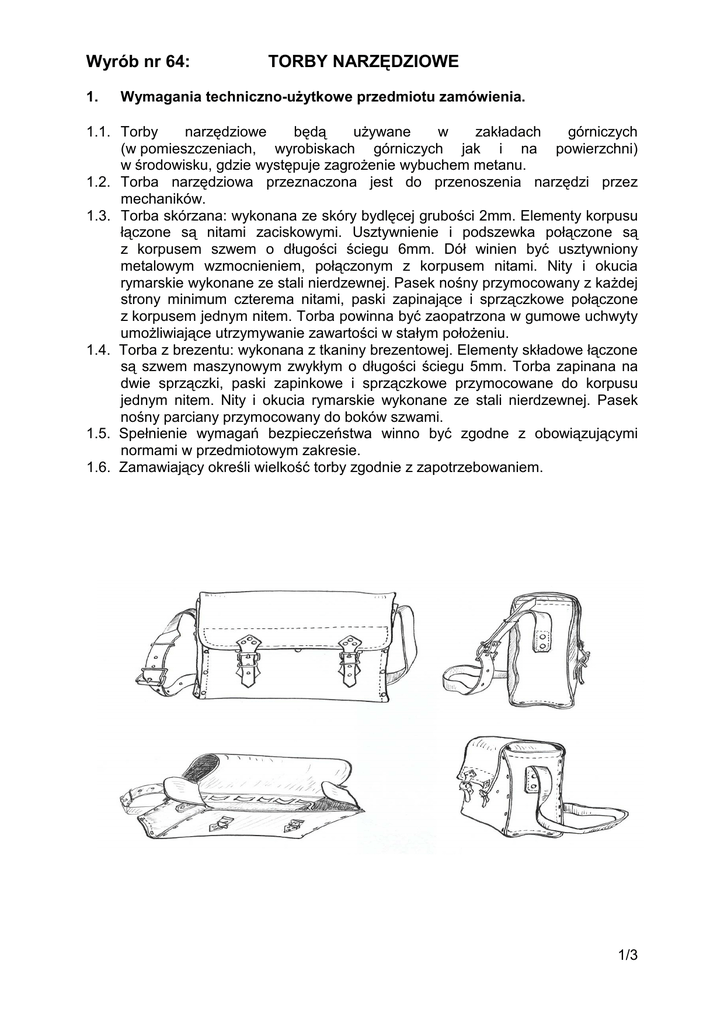 Wyrób nr 64: TORBY NARZĘDZIOWE

1. Wymagania techniczno-użytkowe przedmiotu zamówienia.

1.1. Torby narzędziowe będą używane w zakładach górniczych (w pomieszczeniach, wyrobiskach górniczych jak i na powierzchni) w środowisku, gdzie występuje zagrożenie wybuchem metanu.
1.2. Torba narzędziowa przeznaczona jest do przenoszenia narzędzi przez mechaników.
1.3. Torba skórzana: wykonana ze skóry bydlęcej grubości 2mm. Elementy korpusu łączone są nitami zaciskowymi. Usztywnienie i podszewka połączone są z korpusem szwem o długości ściegu 6mm. Dół winien być usztywniony metalowym wzmocnieniem, połączonym z korpusem nitami. Nity i okucia rymarskie wykonane ze stali nierdzewnej. Pasek nośny przymocowany z każdej strony minimum czterema nitami, paski zapinające i sprzączkowe połączone z korpusem jednym nitem. Torba powinna być zaopatrzona w gumowe uchwyty umożliwiające utrzymywanie zawartości w stałym położeniu.
1.4. Torba z brezentu: wykonana z tkaniny brezentowej. Elementy składowe łączone są szwem maszynowym zwykłym o długości ściegu 5mm. Torba zapinana na dwie sprzączki, paski zapinkowe i sprzączkowe przymocowane do korpusu jednym nitem. Nity i okucia rymarskie wykonane ze stali nierdzewnej. Pasek nośny parciany przymocowany do boków szwami.
1.5. Spełnienie wymagań bezpieczeństwa winno być zgodne z obowiązującymi normami w przedmiotowym zakresie.
1.6. Zamawiający określi wielkość torby zgodnie z zapotrzebowaniem.

1/3