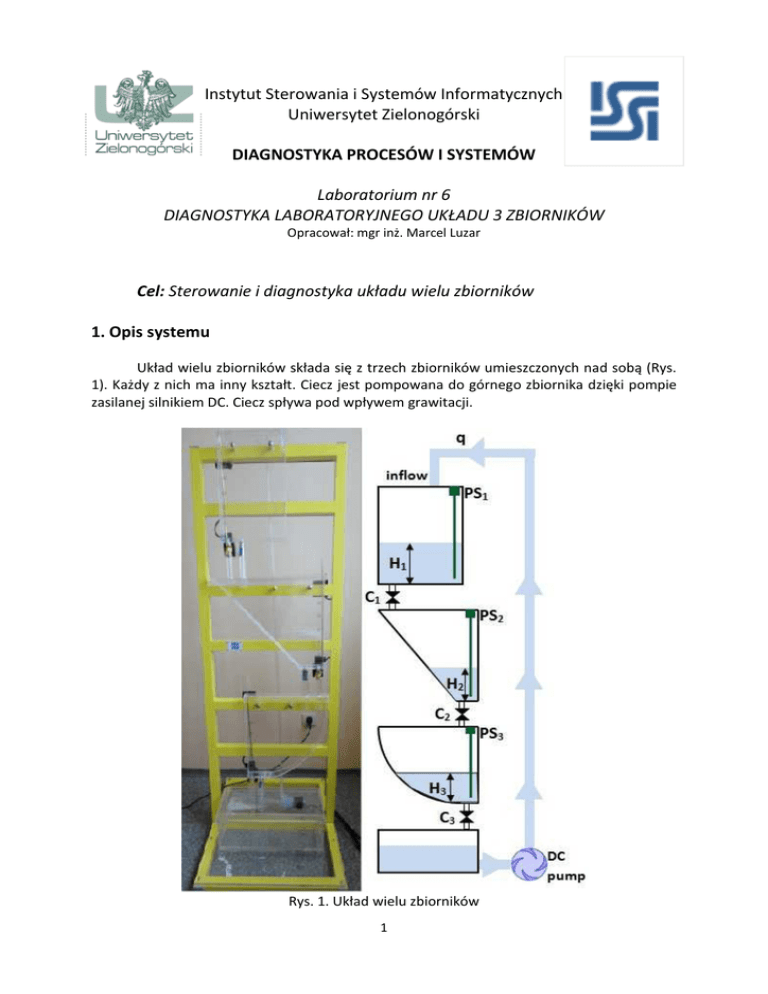 Uniwersytet Zielonogórski

Instytut Sterowania i Systemów Informatycznych
Uniwersytet Zielonogórski

DIAGNOSTYKA PROCESÓW I SYSTEMÓW

Laboratorium nr 6
DIAGNOSTYKA LABORATORYJNEGO UKŁADU 3 ZBIORNIKÓW
Opracował: mgr inż. Marcel Luzar

Cel: Sterowanie i diagnostyka układu wielu zbiorników

1. Opis systemu

Układ wielu zbiorników składa się z trzech zbiorników umieszczonych nad sobą (Rys. 1). Każdy z nich ma inny kształt. Ciecz jest pompowana do górnego zbiornika dzięki pompie zasilanej silnikiem DC. Ciecz spływa pod wpływem grawitacji.

q
inflow
$PS_1$
$H_1$
$C_1$
$PS_2$
$H_2$
$C_2$
$PS_3$
$H_3$
$C_3$
DC
pump

Rys. 1. Układ wielu zbiorników

1