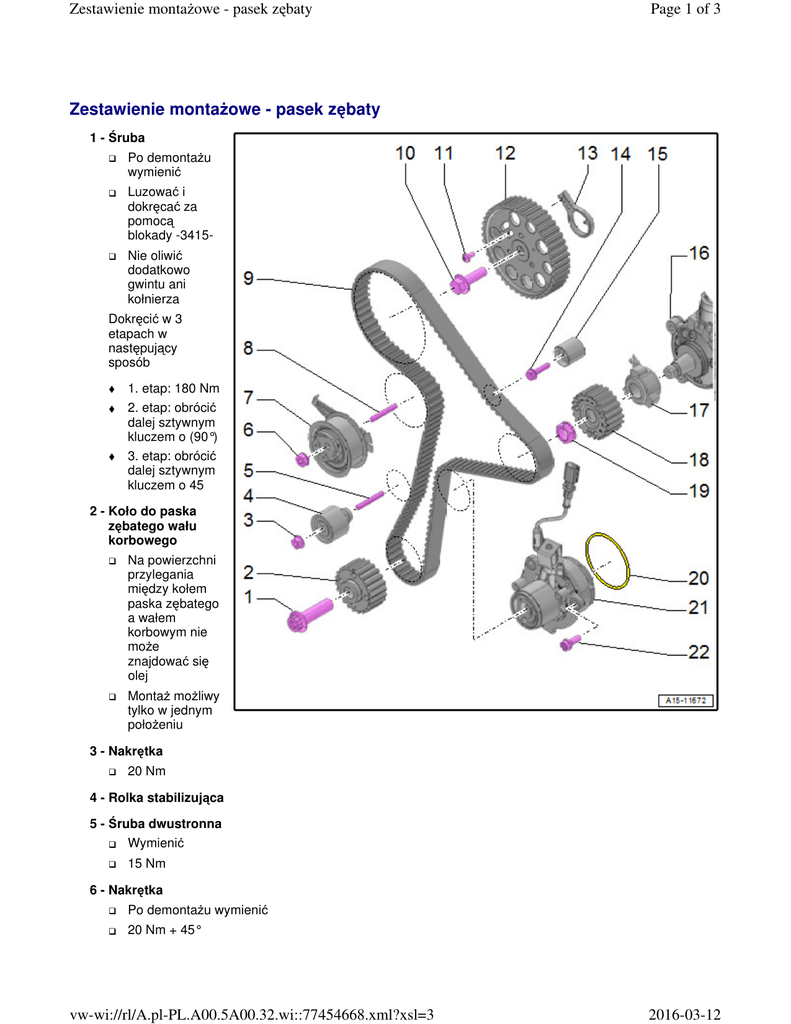 Zestawienie montażowe - pasek zębaty

Page 1 of 3

Zestawienie montażowe - pasek zębaty

1 - Śruba

❑ Po demontażu wymienić

❑ Luzować i dokręcać za pomocą blokady -3415-

❑ Nie oliwić dodatkowo gwintu ani kołnierza

Dokręcić w 3 etapach w następujący sposób

♦ 1. etap: 180 Nm

♦ 2. etap: obrócić dalej sztywnym kluczem o (90°)

♦ 3. etap: obrócić dalej sztywnym kluczem o 45

2 - Koło do paska zębatego wału korbowego

❑ Na powierzchni przylegania między kołem paska zębatego a wałem korbowym nie może znajdować się olej

❑ Montaż możliwy tylko w jednym położeniu

3 - Nakrętka

❑ 20 Nm

4 - Rolka stabilizująca

5 - Śruba dwustronna

❑ Wymienić

❑ 15 Nm

6 - Nakrętka

❑ Po demontażu wymienić

❑ 20 Nm + 45°

10 11 12 13 14 15 16 9 8 7 6 5 4 3 2 1 17 18 19 20 21 22

A15-11672

vw-wi://rl/A.pl-PL.A00.5A00.32.wi::77454668.xml?xsl=3

2016-03-12