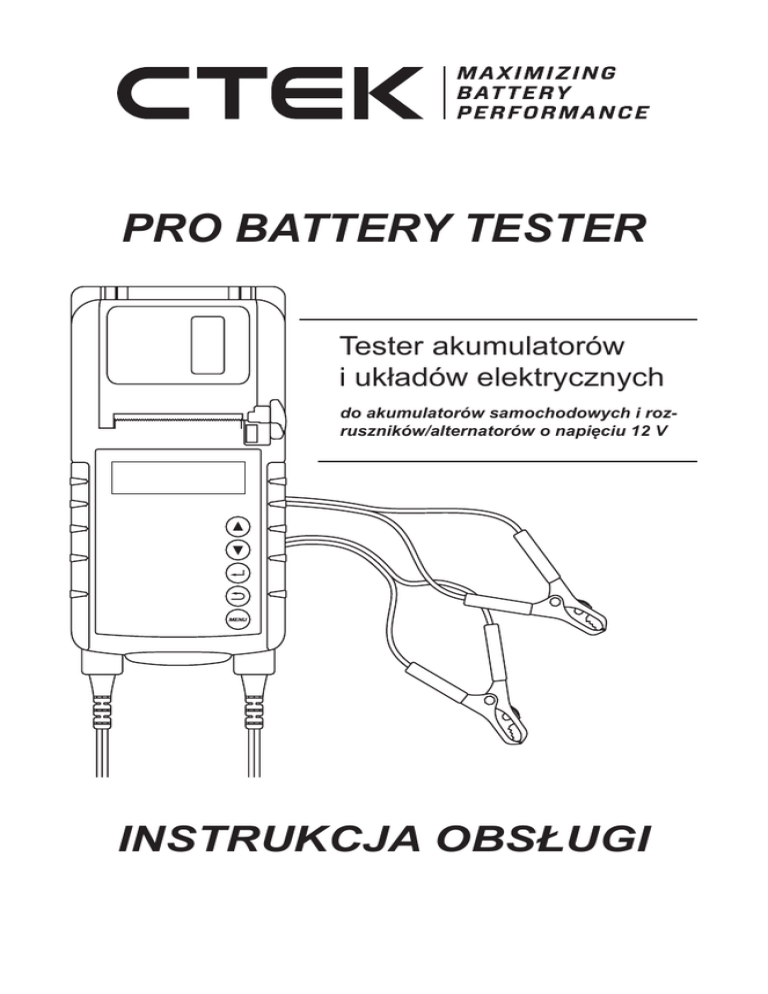 CTEK MAXIMIZING BATTERY PERFORMANCE

PRO BATTERY TESTER

Tester akumulatorów i układów elektrycznych

do akumulatorów samochodowych i rozruszników/alternatorów o napięciu 12 V

MENU

INSTRUKCJA OBSŁUGI