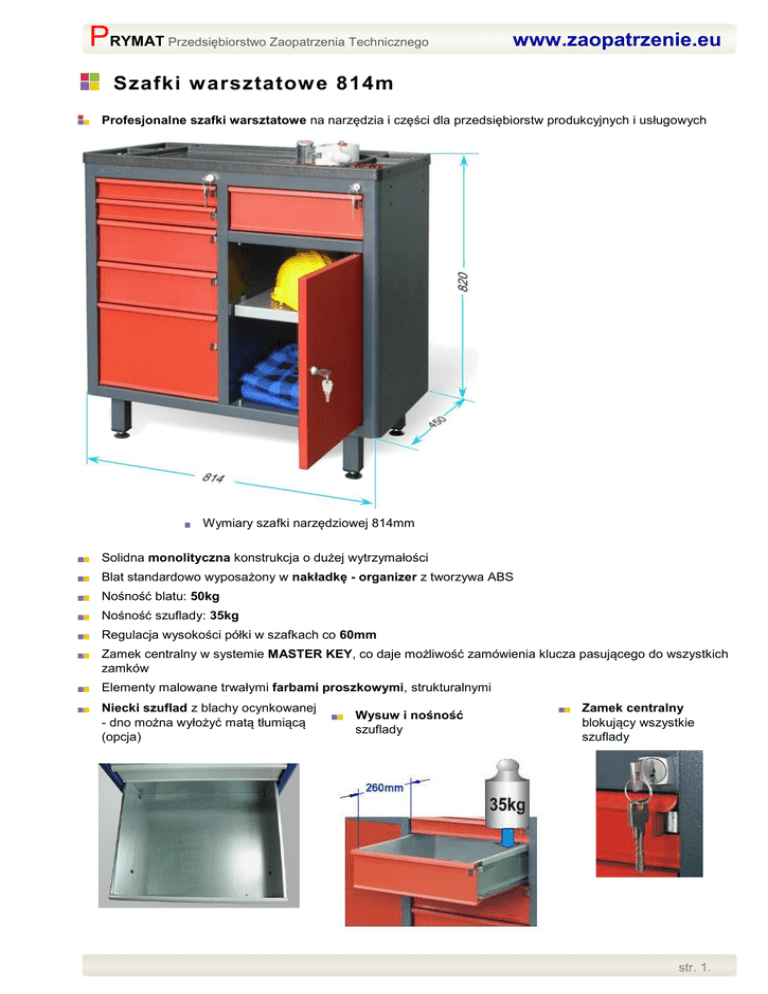 PRYMAT Przedsiębiorstwo Zaopatrzenia Technicznego www.zaopatrzenie.eu

Szafki warsztatowe 814m

Profesjonalne szafki warsztatowe na narzędzia i części dla przedsiębiorstw produkcyjnych i usługowych

820

450

814

Wymiary szafki narzędziowej 814mm

Solidna monolityczna konstrukcja o dużej wytrzymałości

Blat standardowo wyposażony w nakładkę - organizer z tworzywa ABS

Nośność blatu: 50kg

Nośność szuflady: 35kg

Regulacja wysokości półki w szafkach co 60mm

Zamek centralny w systemie MASTER KEY, co daje możliwość zamówienia klucza pasującego do wszystkich zamków

Elementy malowane trwałymi farbami proszkowymi, strukturalnymi

Niecki szuflad z blachy ocynkowanej - dno można wyłożyć matą tłumiącą (opcja)

Wysuw i nośność szuflady

Zamek centralny blokujący wszystkie szuflady

260mm

35kg

str. 1.