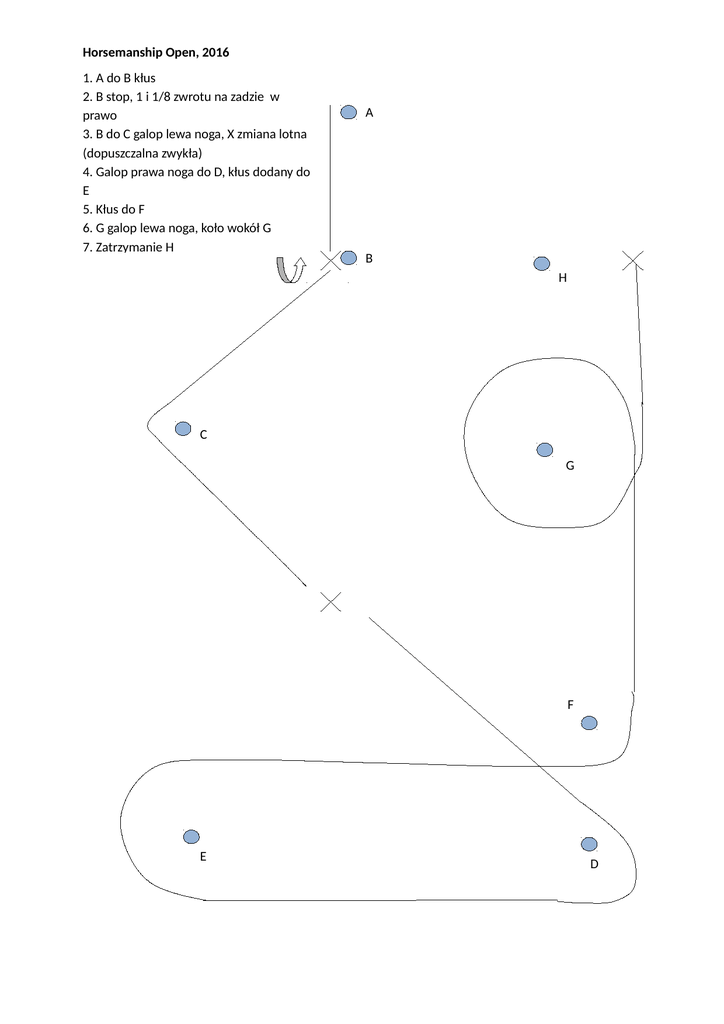 Horsemanship Open, 2016

1. A do B kłus
2. B stop, 1 i 1/8 zwrotu na zadzie w prawo
3. B do C galop lewa noga, X zmiana lotna (dopuszczalna zwykła)
4. Galop prawa noga do D, kłus dodany do E
5. Kłus do F
6. G galop lewa noga, koło wokół G
7. Zatrzymanie H

A

B

H

C

G

F

E

D