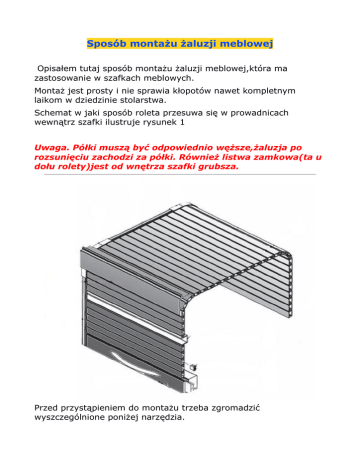 Sposób montażu żaluzji meblowej

Opisałem tutaj sposób montażu żaluzji meblowej,która ma zastosowanie w szafkach meblowych.

Montaż jest prosty i nie sprawia kłopotów nawet kompletnym laikom w dziedzinie stolarstwa.

Schemat w jaki sposób roleta przesuwa się w prowadnicach wewnątrz szafki ilustruje rysunek 1

Uwaga. Półki muszą być odpowiednio węższe,żaluzja po rozsunięciu zachodzi za półki. Również listwa zamkowa(ta u dołu rolety)jest od wnętrza szafki grubsza.

Przed przystąpieniem do montażu trzeba zgromadzić wyszczególnione poniżej narzędzia.