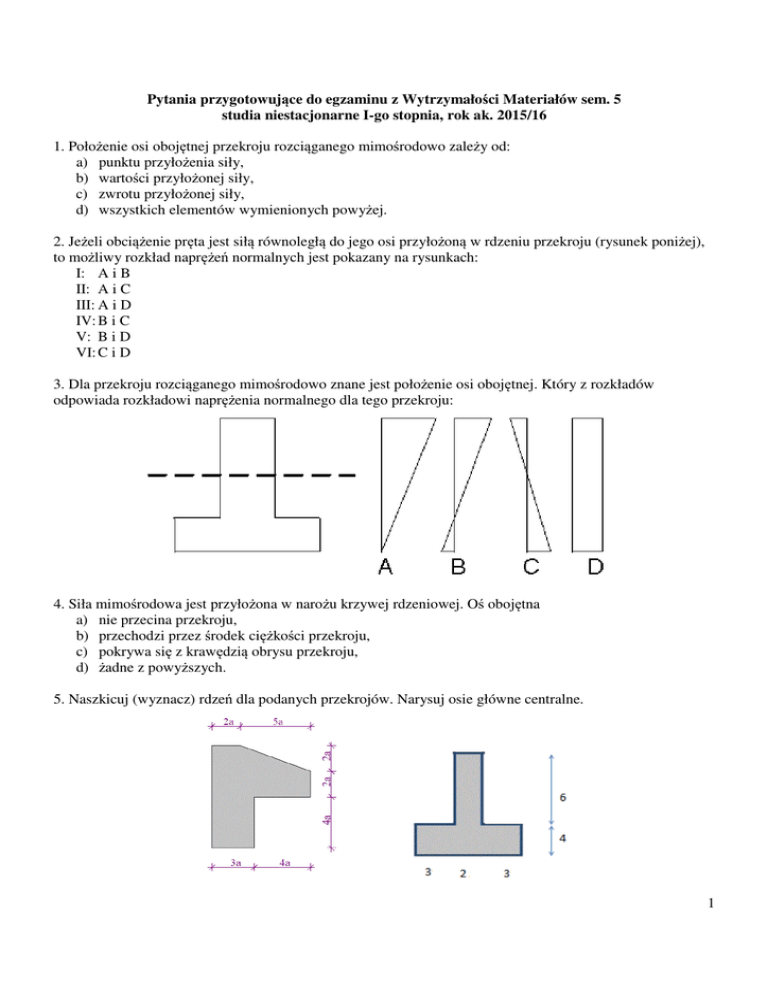 Pytania przygotowujące do egzaminu z Wytrzymałości Materiałów sem. 5
studia niestacjonarne I-go stopnia, rok ak. 2015/16

1. Położenie osi obojętnej przekroju rozciąganego mimośrodowo zależy od:
a) punktu przyłożenia siły,
b) wartości przyłożonej siły,
c) zwrotu przyłożonej siły,
d) wszystkich elementów wymienionych powyżej.

2. Jeżeli obciążenie pręta jest siłą równoległą do jego osi przyłożoną w rdzeniu przekroju (rysunek poniżej), to możliwy rozkład naprężeń normalnych jest pokazany na rysunkach:
I: A i B
II: A i C
III: A i D
IV: B i C
V: B i D
VI: C i D

3. Dla przekroju rozciąganego mimośrodowo znane jest położenie osi obojętnej. Który z rozkładów odpowiada rozkładowi naprężenia normalnego dla tego przekroju:

A B C D

4. Siła mimośrodowa jest przyłożona w narożu krzywej rdzeniowej. Oś obojętna
a) nie przecina przekroju,
b) przechodzi przez środek ciężkości przekroju,
c) pokrywa się z krawędzią obrysu przekroju,
d) żadne z powyższych.

5. Naszkicuj (wyznacz) rdzeń dla podanych przekrojów. Narysuj osie główne centralne.

2a 5a
2a
2a
4a
3a 4a

6
4
3 2 3

1