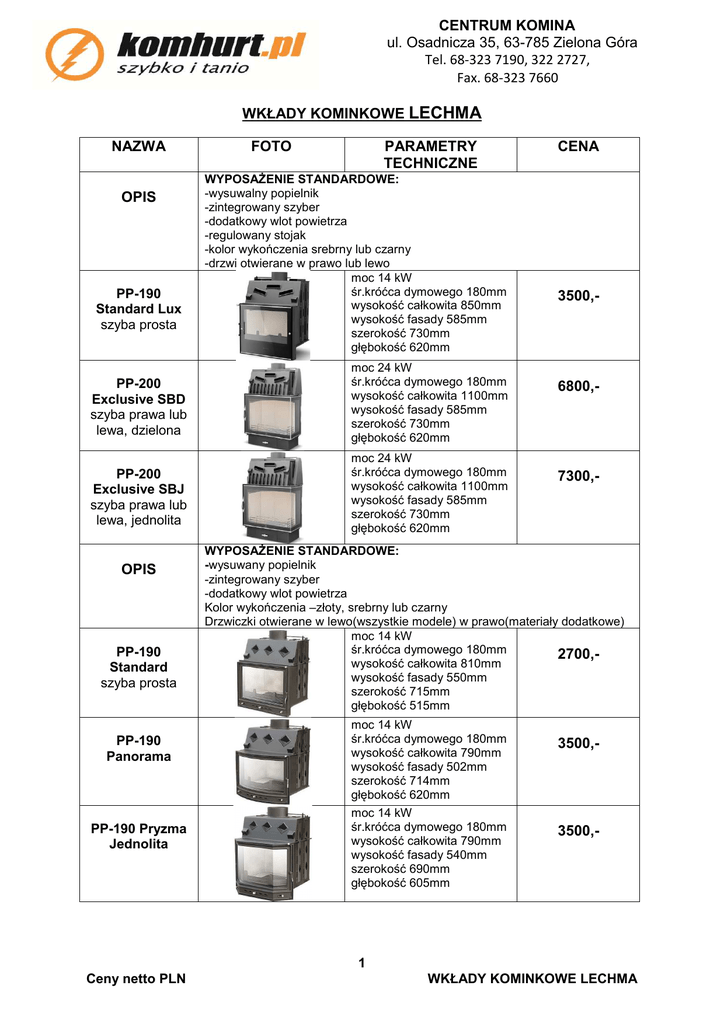 komhurt.pl
szybko i tanio

CENTRUM KOMINA
ul. Osadnicza 35, 63-785 Zielona Góra
Tel. 68-323 7190, 322 2727,
Fax. 68-323 7660

WKŁADY KOMINKOWE LECHMA

| NAZWA | FOTO | PARAMETRY TECHNICZNE | CENA |
|---|---|---|---|
| OPIS | WYPOSAŻENIE STANDARDOWE: -wysuwalny popielnik -zintegrowany szyber -dodatkowy wlot powietrza -regulowany stojak -kolor wykończenia srebrny lub czarny -drzwi otwierane w prawo lub lewo | | |
| PP-190 Standard Lux szyba prosta | | moc 14 kW śr.króćca dymowego 180mm wysokość całkowita 850mm wysokość fasady 585mm szerokość 730mm głębokość 620mm | 3500,- |
| PP-200 Exclusive SBD szyba prawa lub lewa, dzielona | | moc 24 kW śr.króćca dymowego 180mm wysokość całkowita 1100mm wysokość fasady 585mm szerokość 730mm głębokość 620mm | 6800,- |
| PP-200 Exclusive SBJ szyba prawa lub lewa, jednolita | | moc 24 kW śr.króćca dymowego 180mm wysokość całkowita 1100mm wysokość fasady 585mm szerokość 730mm głębokość 620mm | 7300,- |
| OPIS | WYPOSAŻENIE STANDARDOWE: -wysuwany popielnik -zintegrowany szyber -dodatkowy wlot powietrza Kolor wykończenia –złoty, srebrny lub czarny Drzwiczki otwierane w lewo(wszystkie modele) w prawo(materiały dodatkowe) | | |
| PP-190 Standard szyba prosta | | moc 14 kW śr.króćca dymowego 180mm wysokość całkowita 810mm wysokość fasady 550mm szerokość 715mm głębokość 515mm | 2700,- |
| PP-190 Panorama | | moc 14 kW śr.króćca dymowego 180mm wysokość całkowita 790mm wysokość fasady 502mm szerokość 714mm głębokość 620mm | 3500,- |
| PP-190 Pryzma Jednolita | | moc 14 kW śr.króćca dymowego 180mm wysokość całkowita 790mm wysokość fasady 540mm szerokość 690mm głębokość 605mm | 3500,- |

1

Ceny netto PLN

WKŁADY KOMINKOWE LECHMA