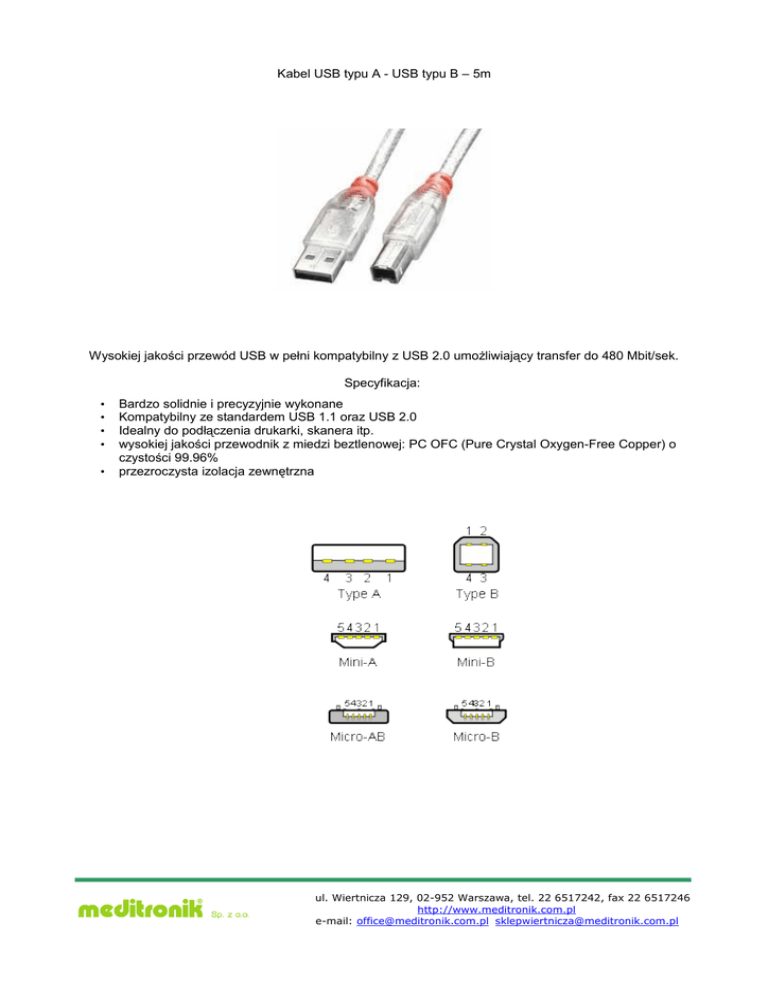 Kabel USB typu A - USB typu B – 5m

Wysokiej jakości przewód USB w pełni kompatybilny z USB 2.0 umożliwiający transfer do 480 Mbit/sek.

Specyfikacja:

• Bardzo solidnie i precyzyjnie wykonane
• Kompatybilny ze standardem USB 1.1 oraz USB 2.0
• Idealny do podłączenia drukarki, skanera itp.
• wysokiej jakości przewodnik z miedzi beztlenowej: PC OFC (Pure Crystal Oxygen-Free Copper) o czystości 99.96%
• przezroczysta izolacja zewnętrzna

4 3 2 1
Type A
1 2
4 3
Type B
5 4 3 2 1
Mini-A
5 4 3 2 1
Mini-B
5 4 3 2 1
Micro-AB
5 4 3 2 1
Micro-B

meditronik Sp. z o.o.

ul. Wiertnicza 129, 02-952 Warszawa, tel. 22 6517242, fax 22 6517246
http://www.meditronik.com.pl
e-mail: office@meditronik.com.pl sklepwiertnicza@meditronik.com.pl