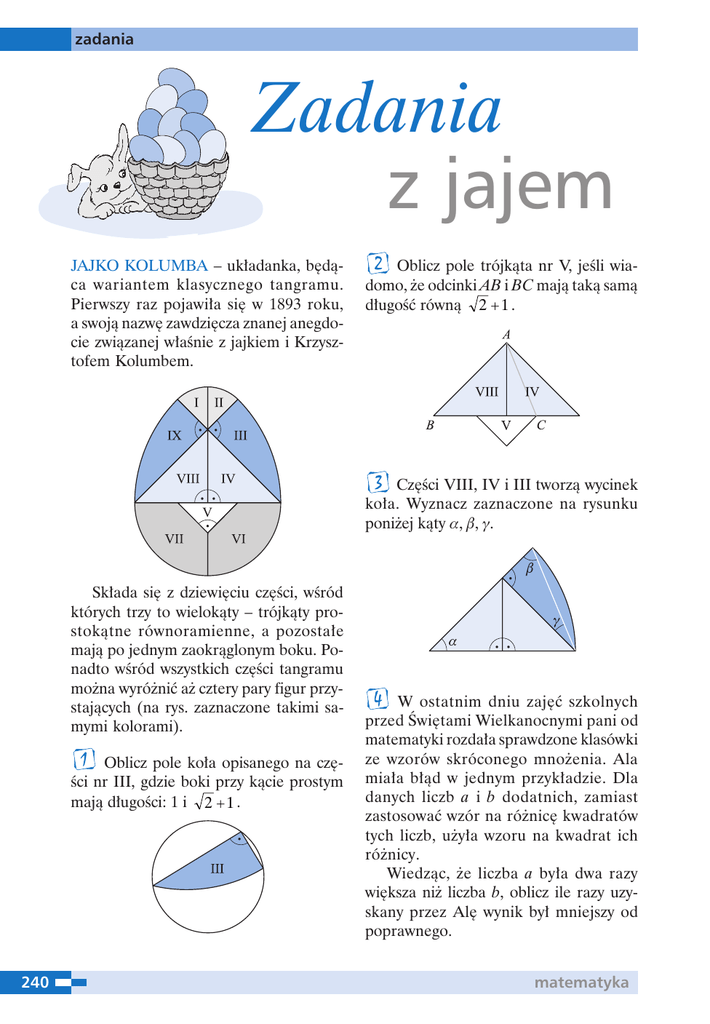 zadania

Zadania
z jajem

JAJKO KOLUMBA – układanka, będąca wariantem klasycznego tangramu. Pierwszy raz pojawiła się w 1893 roku, a swoją nazwę zawdzięcza znanej anegdocie związanej właśnie z jajkiem i Krzysztofem Kolumbem.

I II IX III VIII IV V VII VI

Składa się z dziewięciu części, wśród których trzy to wielokąty – trójkąty prostokątne równoramienne, a pozostałe mają po jednym zaokrąglonym boku. Ponadto wśród wszystkich części tangramu można wyróżnić aż cztery pary figur przystających (na rys. zaznaczone takimi samymi kolorami).

1 Oblicz pole koła opisanego na części nr III, gdzie boki przy kącie prostym mają długości: 1 i $\sqrt{2}+1$.

III

2 Oblicz pole trójkąta nr V, jeśli wiadomo, że odcinki $AB$ i $BC$ mają taką samą długość równą $\sqrt{2}+1$.

A VIII IV B V C

3 Części VIII, IV i III tworzą wycinek koła. Wyznacz zaznaczone na rysunku poniżej kąty $\alpha, \beta, \gamma$.

$\beta$ $\gamma$ $\alpha$

4 W ostatnim dniu zajęć szkolnych przed Świętami Wielkanocnymi pani od matematyki rozdała sprawdzone klasówki ze wzorów skróconego mnożenia. Ala miała błąd w jednym przykładzie. Dla danych liczb $a$ i $b$ dodatnich, zamiast zastosować wzór na różnicę kwadratów tych liczb, użyła wzoru na kwadrat ich różnicy.

Wiedząc, że liczba $a$ była dwa razy większa niż liczba $b$, oblicz ile razy uzyskany przez Alę wynik był mniejszy od poprawnego.

240 matematyka