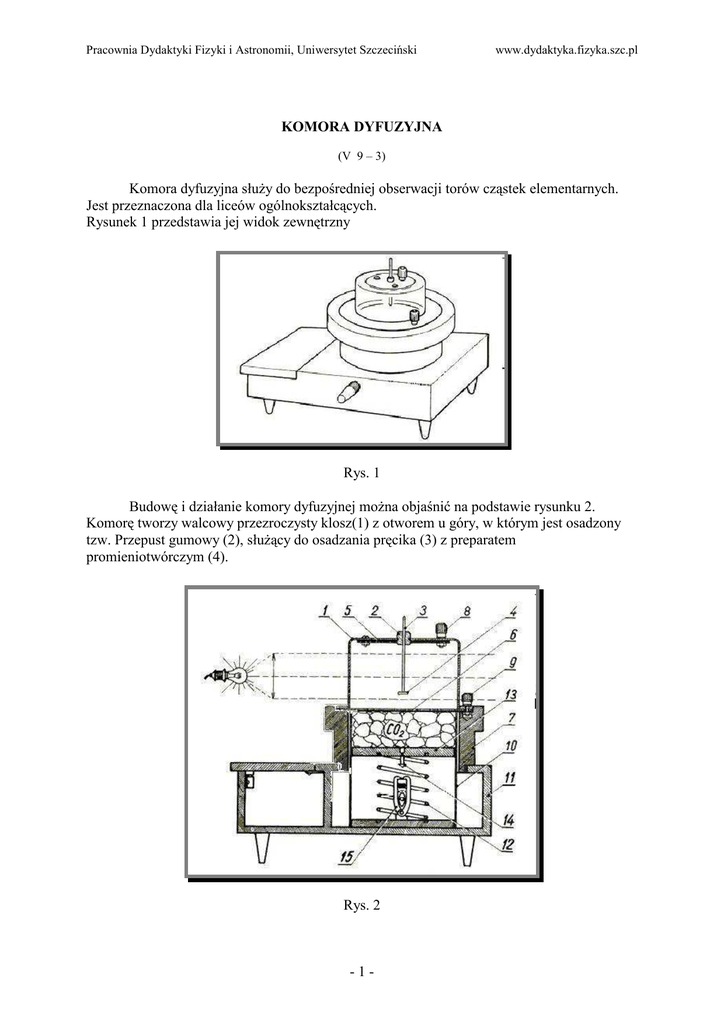 Pracownia Dydaktyki Fizyki i Astronomii, Uniwersytet Szczeciński www.dydaktyka.fizyka.szc.pl

KOMORA DYFUZYJNA

(V 9 – 3)

Komora dyfuzyjna służy do bezpośredniej obserwacji torów cząstek elementarnych. Jest przeznaczona dla liceów ogólnokształcących.
Rysunek 1 przedstawia jej widok zewnętrzny

Rys. 1

Budowę i działanie komory dyfuzyjnej można objaśnić na podstawie rysunku 2. Komorę tworzy walcowy przezroczysty klosz(1) z otworem u góry, w którym jest osadzony tzw. Przepust gumowy (2), służący do osadzania pręcika (3) z preparatem promieniotwórczym (4).

1 5 2 3 8 4 6 9 13 7 10 11 14 12 15 $CO_2$

Rys. 2

- 1 -