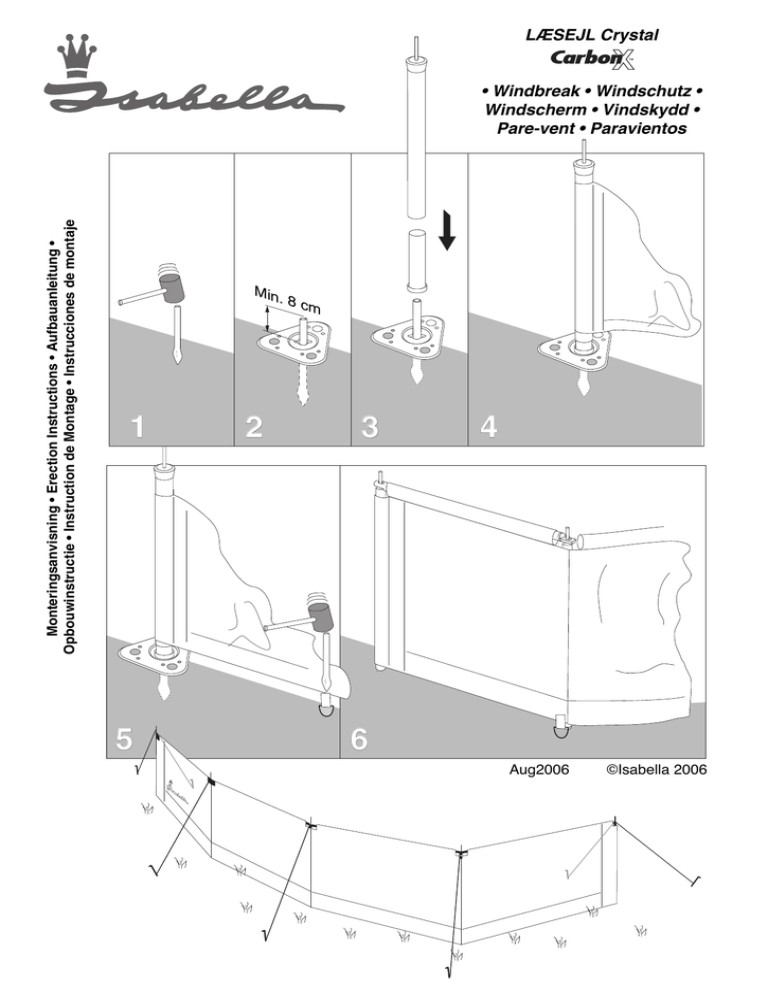 Isabella

LÆSEJL Crystal
CarbonX

• Windbreak • Windschutz •
Windscherm • Vindskydd •
Pare-vent • Paravientos

Monteringsanvisning • Erection Instructions • Aufbauanleitung •
Opbouwinstructie • Instruction de Montage • Instrucciones de montaje

Min. 8 cm

1

2

3

4

5

6

Aug2006

©Isabella 2006

Isabella