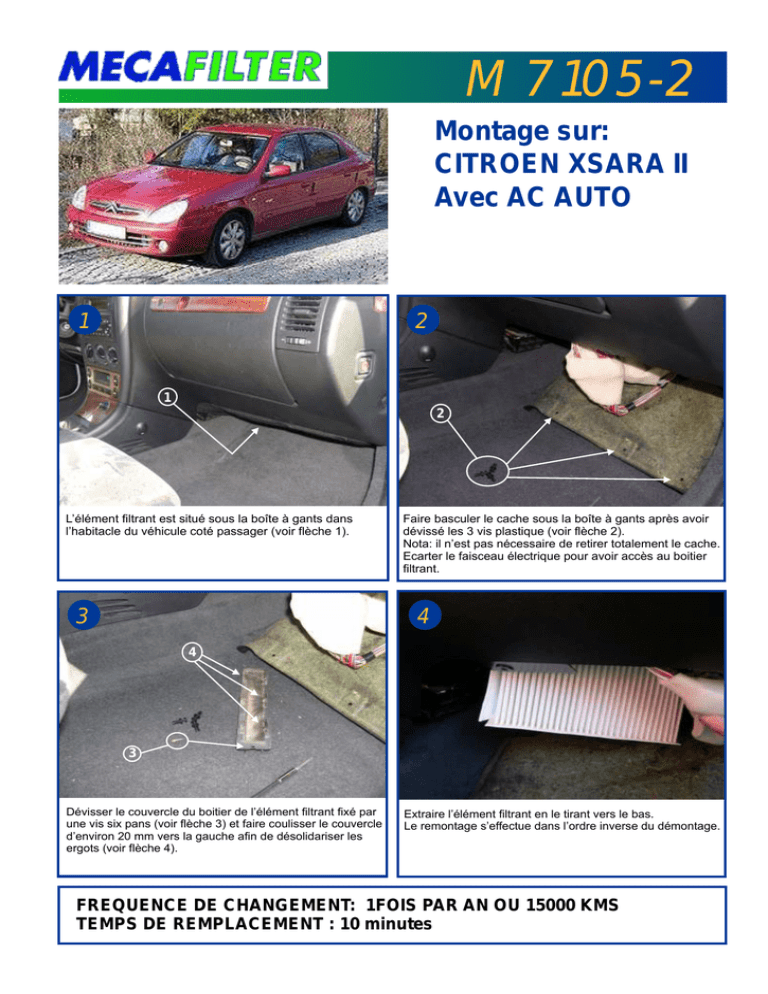 MECAFILTER

M 7105-2

Montage sur:
CITROEN XSARA II
Avec AC AUTO

1

1

L'élément filtrant est situé sous la boîte à gants dans l'habitacle du véhicule coté passager (voir flèche 1).

2

2

Faire basculer le cache sous la boîte à gants après avoir dévissé les 3 vis plastique (voir flèche 2).
Nota: il n'est pas nécessaire de retirer totalement le cache.
Ecarter le faisceau électrique pour avoir accès au boitier filtrant.

3

4

3

Dévisser le couvercle du boitier de l'élément filtrant fixé par une vis six pans (voir flèche 3) et faire coulisser le couvercle d'environ 20 mm vers la gauche afin de désolidariser les ergots (voir flèche 4).

4

Extraire l'élément filtrant en le tirant vers le bas.
Le remontage s'effectue dans l'ordre inverse du démontage.

FREQUENCE DE CHANGEMENT: 1FOIS PAR AN OU 15000 KMS
TEMPS DE REMPLACEMENT : 10 minutes