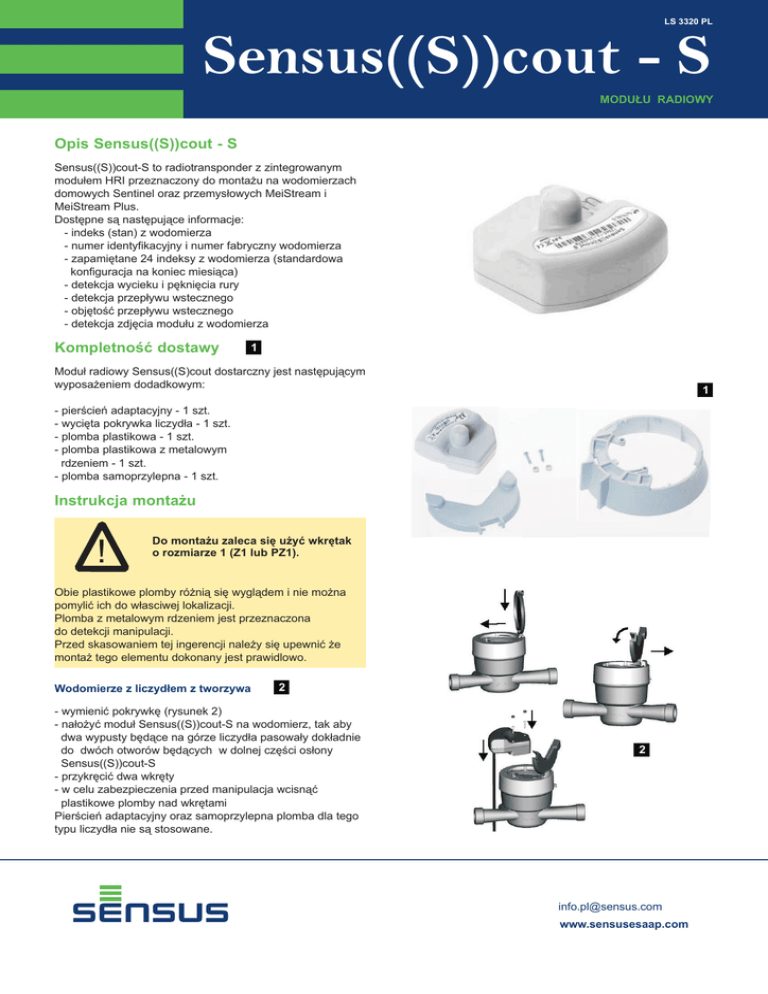 LS 3320 PL

Sensus((S))cout - S

MODUŁU RADIOWY

Opis Sensus((S))cout - S

Sensus((S))cout-S to radiotransponder z zintegrowanym modułem HRI przeznaczony do montażu na wodomierzach domowych Sentinel oraz przemysłowych MeiStream i MeiStream Plus.
Dostępne są następujące informacje:
- indeks (stan) z wodomierza
- numer identyfikacyjny i numer fabryczny wodomierza
- zapamiętane 24 indeksy z wodomierza (standardowa konfiguracja na koniec miesiąca)
- detekcja wycieku i pęknięcia rury
- detekcja przepływu wstecznego
- objętość przepływu wstecznego
- detekcja zdjęcia modułu z wodomierza

Kompletność dostawy 1

Moduł radiowy Sensus((S)cout dostarczny jest następującym wyposażeniem dodadkowym:

- pierścień adaptacyjny - 1 szt.
- wycięta pokrywka liczydła - 1 szt.
- plomba plastikowa - 1 szt.
- plomba plastikowa z metalowym rdzeniem - 1 szt.
- plomba samoprzylepna - 1 szt.

1

Instrukcja montażu

Do montażu zaleca się użyć wkrętak o rozmiarze 1 (Z1 lub PZ1).

Obie plastikowe plomby różnią się wyglądem i nie można pomylić ich do własciwej lokalizacji.
Plomba z metalowym rdzeniem jest przeznaczona do detekcji manipulacji.
Przed skasowaniem tej ingerencji należy się upewnić że montaż tego elementu dokonany jest prawidlowo.

Wodomierze z liczydłem z tworzywa 2

- wymienić pokrywkę (rysunek 2)
- nałożyć moduł Sensus((S))cout-S na wodomierz, tak aby dwa wypusty będące na górze liczydła pasowały dokładnie do dwóch otworów będących w dolnej części osłony Sensus((S))cout-S
- przykręcić dwa wkręty
- w celu zabezpieczenia przed manipulacja wcisnąć plastikowe plomby nad wkrętami
Pierścień adaptacyjny oraz samoprzylepna plomba dla tego typu liczydła nie są stosowane.

2

SENSUS

info.pl@sensus.com
www.sensusesaap.com