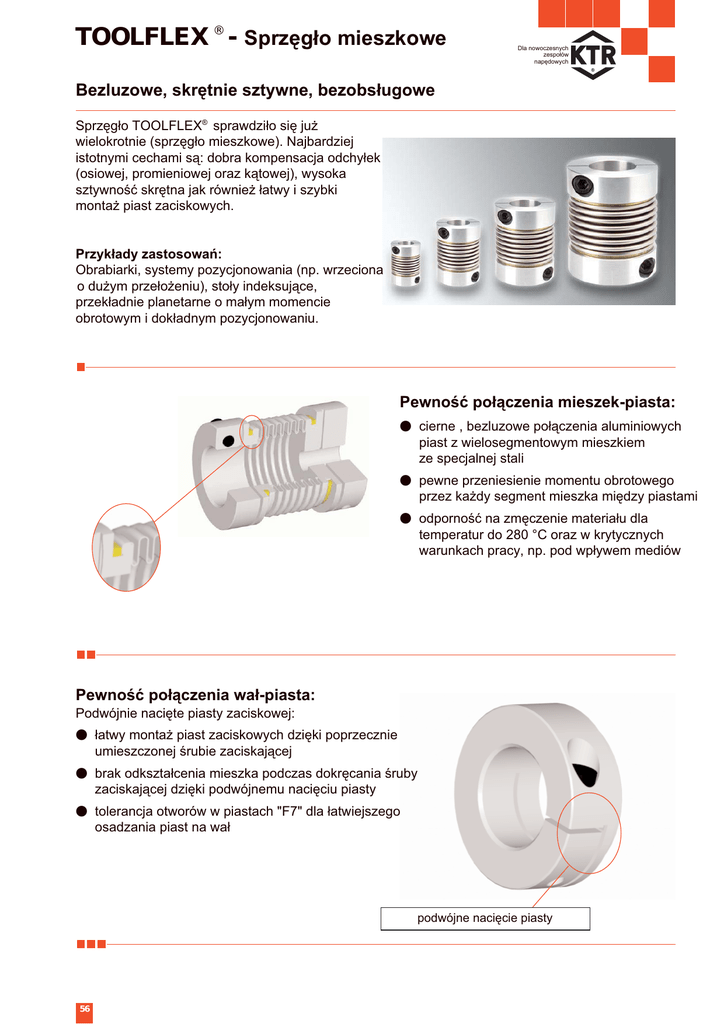 TOOLFLEX ® - Sprzęgło mieszkowe

Dla nowoczesnych zespołów napędowych KTR

Bezluzowe, skrętnie sztywne, bezobsługowe

Sprzęgło TOOLFLEX® sprawdziło się już wielokrotnie (sprzęgło mieszkowe). Najbardziej istotnymi cechami są: dobra kompensacja odchyłek (osiowej, promieniowej oraz kątowej), wysoka sztywność skrętna jak również łatwy i szybki montaż piast zaciskowych.

Przykłady zastosowań:
Obrabiarki, systemy pozycjonowania (np. wrzeciona o dużym przełożeniu), stoły indeksujące, przekładnie planetarne o małym momencie obrotowym i dokładnym pozycjonowaniu.

Pewność połączenia mieszek-piasta:
● cierne , bezluzowe połączenia aluminiowych piast z wielosegmentowym mieszkiem ze specjalnej stali
● pewne przeniesienie momentu obrotowego przez każdy segment mieszka między piastami
● odporność na zmęczenie materiału dla temperatur do 280 °C oraz w krytycznych warunkach pracy, np. pod wpływem mediów

Pewność połączenia wał-piasta:
Podwójnie nacięte piasty zaciskowej:
● łatwy montaż piast zaciskowych dzięki poprzecznie umieszczonej śrubie zaciskającej
● brak odkształcenia mieszka podczas dokręcania śruby zaciskającej dzięki podwójnemu nacięciu piasty
● tolerancja otworów w piastach "F7" dla łatwiejszego osadzania piast na wał

podwójne nacięcie piasty

56