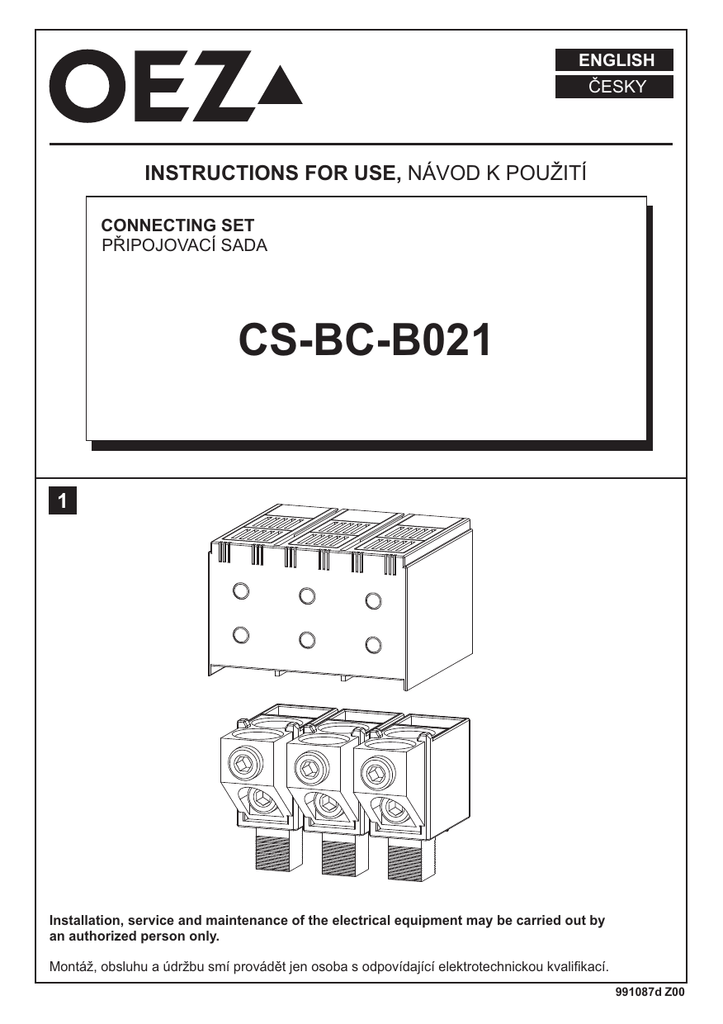 OEZ

ENGLISH
ČESKY

INSTRUCTIONS FOR USE, NÁVOD K POUŽITÍ

CONNECTING SET
PŘIPOJOVACÍ SADA

CS-BC-B021

1

Installation, service and maintenance of the electrical equipment may be carried out by an authorized person only.

Montáž, obsluhu a údržbu smí provádět jen osoba s odpovídající elektrotechnickou kvalifikací.

991087d Z00