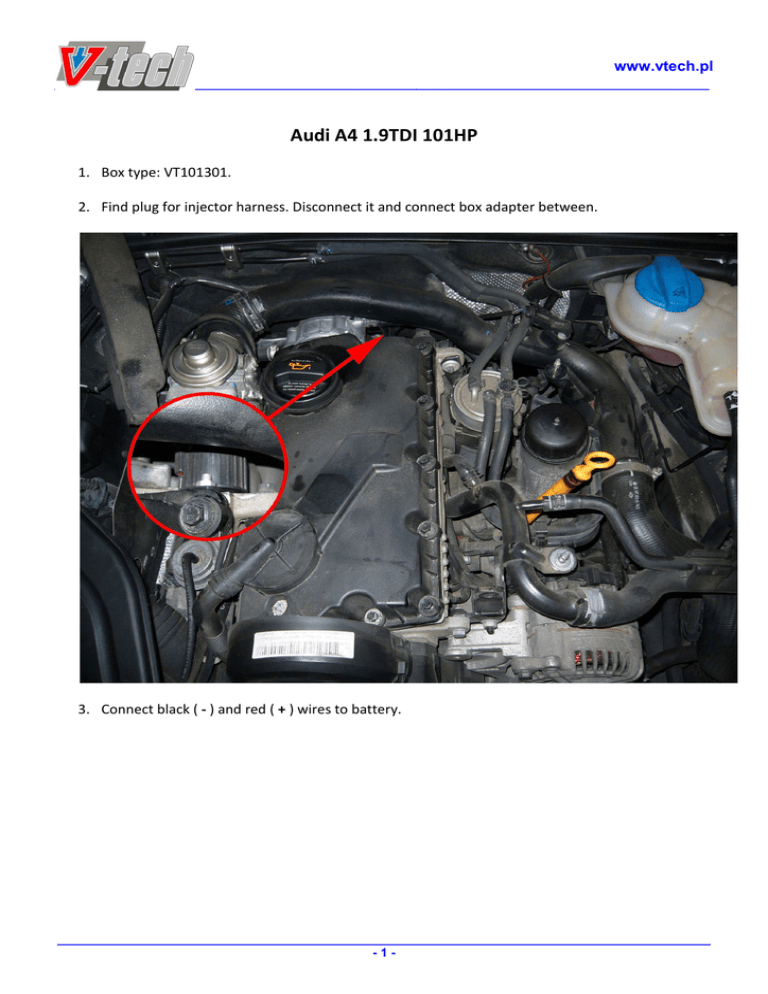 V-tech

www.vtech.pl

Audi A4 1.9TDI 101HP

1. Box type: VT101301.

2. Find plug for injector harness. Disconnect it and connect box adapter between.

3. Connect black ( - ) and red ( + ) wires to battery.

- 1 -