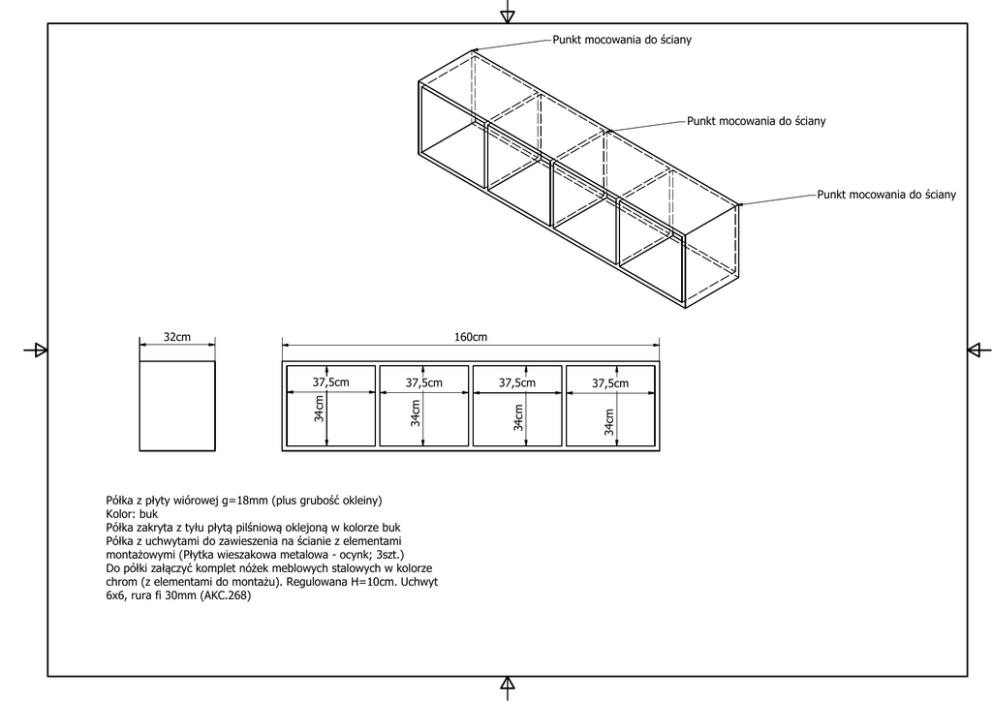 Punkt mocowania do ściany

Punkt mocowania do ściany

Punkt mocowania do ściany

32cm

160cm

37,5cm

37,5cm

37,5cm

37,5cm

34cm

34cm

34cm

34cm

Półka z płyty wiórowej g=18mm (plus grubość okleiny)
Kolor: buk
Półka zakryta z tyłu płytą pilśniową oklejoną w kolorze buk
Półka z uchwytami do zawieszenia na ścianie z elementami montażowymi (Płytka wieszakowa metalowa - ocynk; 3szt.)
Do półki załączyć komplet nóżek meblowych stalowych w kolorze chrom (z elementami do montażu). Regulowana H=10cm. Uchwyt 6x6, rura fi 30mm (AKC.268)