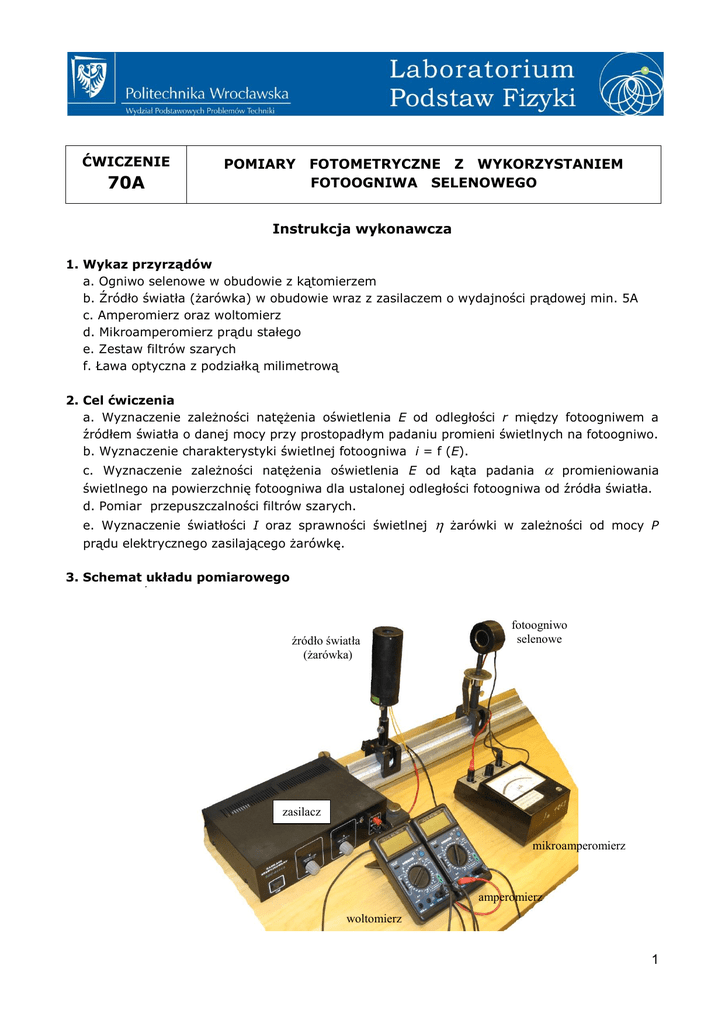 Politechnika Wrocławska
Wydział Podstawowych Problemów Techniki

Laboratorium Podstaw Fizyki

| ĆWICZENIE 70A | POMIARY FOTOMETRYCZNE Z WYKORZYSTANIEM FOTOOGNIWA SELENOWEGO |
|---|---|

Instrukcja wykonawcza

1. Wykaz przyrządów
a. Ogniwo selenowe w obudowie z kątomierzem
b. Źródło światła (żarówka) w obudowie wraz z zasilaczem o wydajności prądowej min. 5A
c. Amperomierz oraz woltomierz
d. Mikroamperomierz prądu stałego
e. Zestaw filtrów szarych
f. Ława optyczna z podziałką milimetrową

2. Cel ćwiczenia
a. Wyznaczenie zależności natężenia oświetlenia $E$ od odległości $r$ między fotoogniwem a źródłem światła o danej mocy przy prostopadłym padaniu promieni świetlnych na fotoogniwo.
b. Wyznaczenie charakterystyki świetlnej fotoogniwa $i = f(E)$.
c. Wyznaczenie zależności natężenia oświetlenia $E$ od kąta padania $\alpha$ promieniowania świetlnego na powierzchnię fotoogniwa dla ustalonej odległości fotoogniwa od źródła światła.
d. Pomiar przepuszczalności filtrów szarych.
e. Wyznaczenie światłości $I$ oraz sprawności świetlnej $\eta$ żarówki w zależności od mocy $P$ prądu elektrycznego zasilającego żarówkę.

3. Schemat układu pomiarowego

źródło światła (żarówka)

fotoogniwo selenowe

zasilacz

mikroamperomierz

amperomierz

woltomierz

1