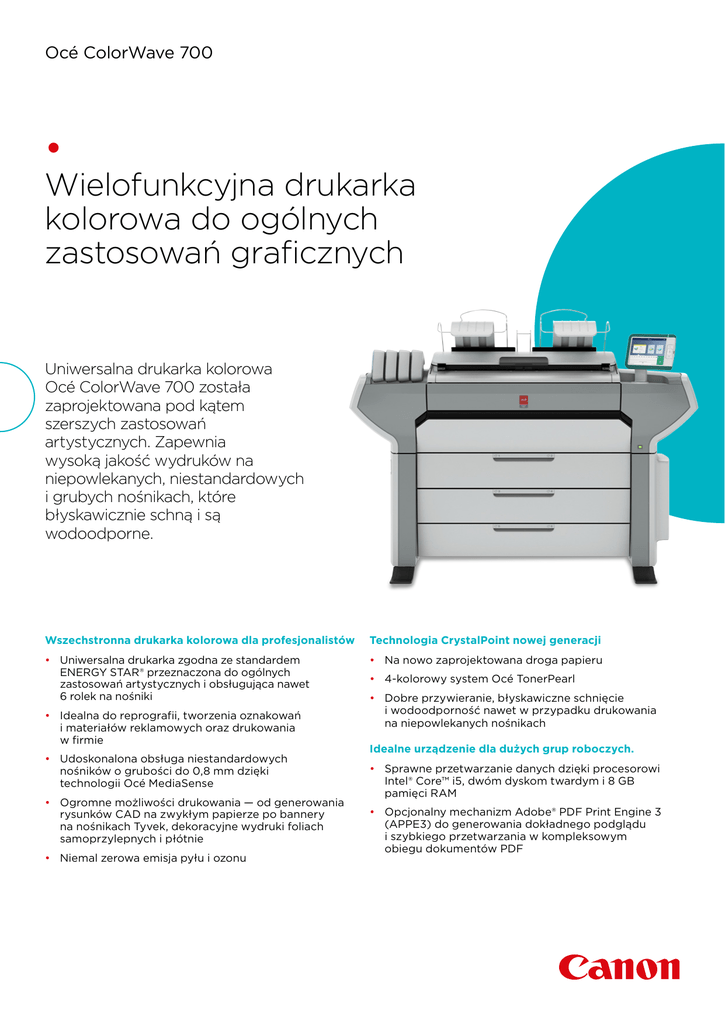 Océ ColorWave 700

Wielofunkcyjna drukarka kolorowa do ogólnych zastosowań graficznych

Uniwersalna drukarka kolorowa Océ ColorWave 700 została zaprojektowana pod kątem szerszych zastosowań artystycznych. Zapewnia wysoką jakość wydruków na niepowlekanych, niestandardowych i grubych nośnikach, które błyskawicznie schną i są wodoodporne.

Wszechstronna drukarka kolorowa dla profesjonalistów

• Uniwersalna drukarka zgodna ze standardem ENERGY STAR® przeznaczona do ogólnych zastosowań artystycznych i obsługująca nawet 6 rolek na nośniki
• Idealna do reprografii, tworzenia oznakowań i materiałów reklamowych oraz drukowania w firmie
• Udoskonalona obsługa niestandardowych nośników o grubości do 0,8 mm dzięki technologii Océ MediaSense
• Ogromne możliwości drukowania — od generowania rysunków CAD na zwykłym papierze po bannery na nośnikach Tyvek, dekoracyjne wydruki foliach samoprzylepnych i płótnie
• Niemal zerowa emisja pyłu i ozonu

Technologia CrystalPoint nowej generacji

• Na nowo zaprojektowana droga papieru
• 4-kolorowy system Océ TonerPearl
• Dobre przywieranie, błyskawiczne schnięcie i wodoodporność nawet w przypadku drukowania na niepowlekanych nośnikach

Idealne urządzenie dla dużych grup roboczych.

• Sprawne przetwarzanie danych dzięki procesorowi Intel® Core™ i5, dwóm dyskom twardym i 8 GB pamięci RAM
• Opcjonalny mechanizm Adobe® PDF Print Engine 3 (APPE3) do generowania dokładnego podglądu i szybkiego przetwarzania w kompleksowym obiegu dokumentów PDF

Canon