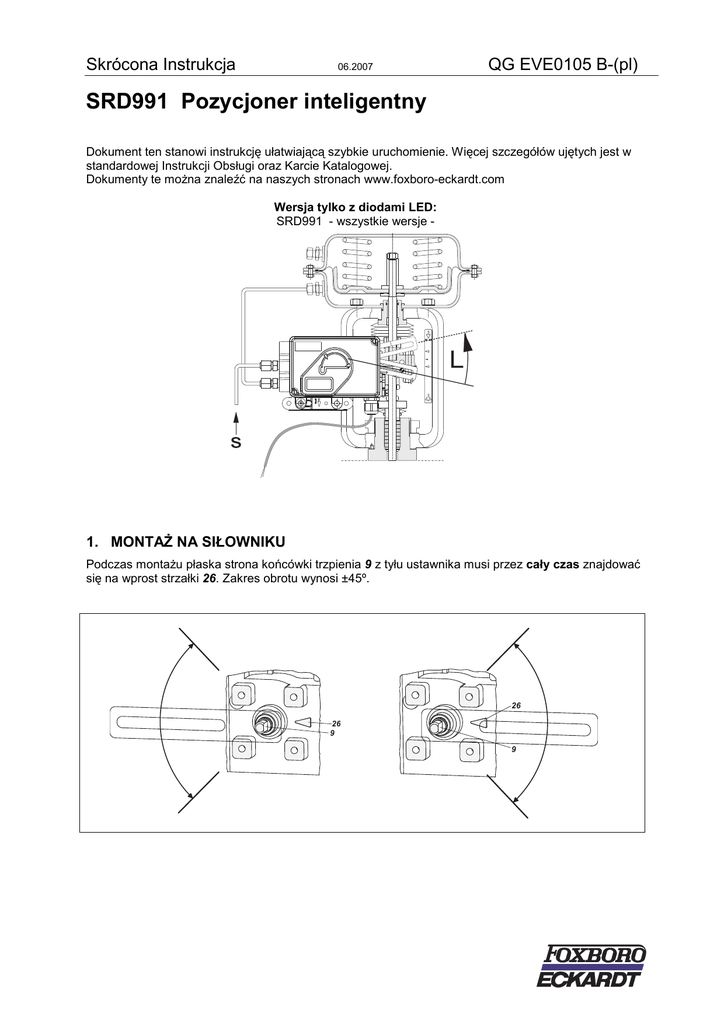 Skrócona Instrukcja 06.2007 QG EVE0105 B-(pl)

SRD991 Pozycjoner inteligentny

Dokument ten stanowi instrukcję ułatwiającą szybkie uruchomienie. Więcej szczegółów ujętych jest w standardowej Instrukcji Obsługi oraz Karcie Katalogowej.
Dokumenty te można znaleźć na naszych stronach www.foxboro-eckardt.com

Wersja tylko z diodami LED:
SRD991 - wszystkie wersje -

L

S

1. MONTAŻ NA SIŁOWNIKU

Podczas montażu płaska strona końcówki trzpienia 9 z tyłu ustawnika musi przez cały czas znajdować się na wprost strzałki 26. Zakres obrotu wynosi ±45º.

26
9

26
9

FOXBORO
ECKARDT