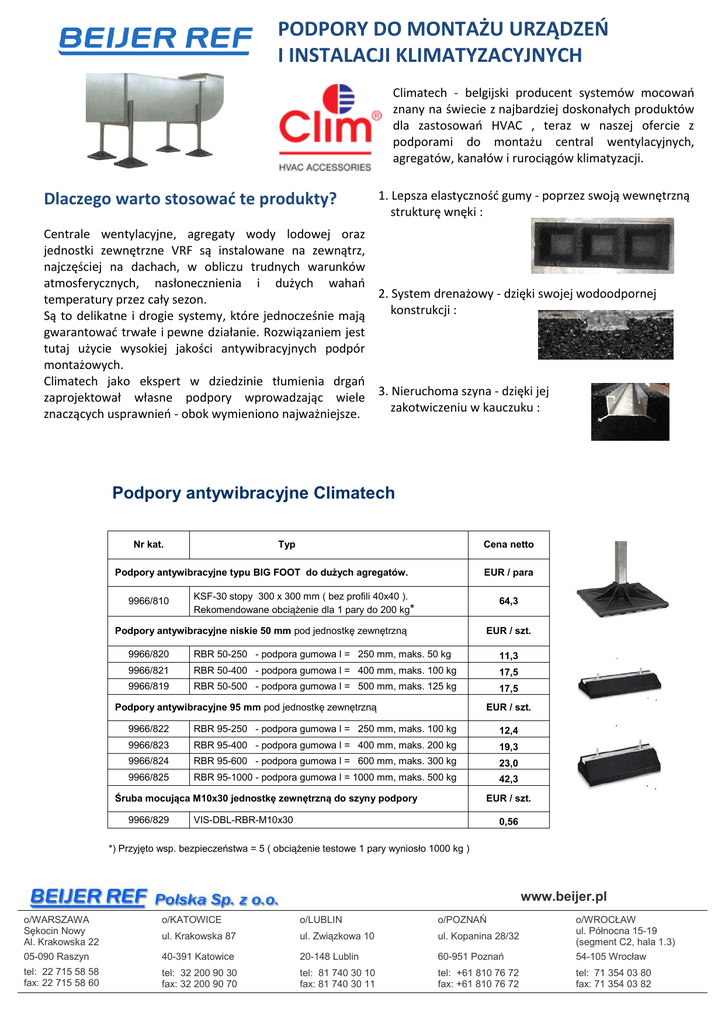 BEIJER REF

PODPORY DO MONTAŻU URZĄDZEŃ I INSTALACJI KLIMATYZACYJNYCH

Clim®
HVAC ACCESSORIES

Climatech - belgijski producent systemów mocowań znany na świecie z najbardziej doskonałych produktów dla zastosowań HVAC , teraz w naszej ofercie z podporami do montażu central wentylacyjnych, agregatów, kanałów i rurociągów klimatyzacji.

Dlaczego warto stosować te produkty?

Centrale wentylacyjne, agregaty wody lodowej oraz jednostki zewnętrzne VRF są instalowane na zewnątrz, najczęściej na dachach, w obliczu trudnych warunków atmosferycznych, nasłonecznienia i dużych wahań temperatury przez cały sezon.
Są to delikatne i drogie systemy, które jednocześnie mają gwarantować trwałe i pewne działanie. Rozwiązaniem jest tutaj użycie wysokiej jakości antywibracyjnych podpór montażowych.
Climatech jako ekspert w dziedzinie tłumienia drgań zaprojektował własne podpory wprowadzając wiele znaczących usprawnień - obok wymieniono najważniejsze.

1. Lepsza elastyczność gumy - poprzez swoją wewnętrzną strukturę wnęki :

2. System drenażowy - dzięki swojej wodoodpornej konstrukcji :

3. Nieruchoma szyna - dzięki jej zakotwiczeniu w kauczuku :

Podpory antywibracyjne Climatech

| Nr kat. | Typ | Cena netto |
|---|---|---|
| Podpory antywibracyjne typu BIG FOOT do dużych agregatów. | | EUR / para |
| 9966/810 | KSF-30 stopy 300 x 300 mm ( bez profili 40x40 ). Rekomendowane obciążenie dla 1 pary do 200 kg* | 64,3 |
| Podpory antywibracyjne niskie 50 mm pod jednostkę zewnętrzną | | EUR / szt. |
| 9966/820 | RBR 50-250 - podpora gumowa l = 250 mm, maks. 50 kg | 11,3 |
| 9966/821 | RBR 50-400 - podpora gumowa l = 400 mm, maks. 100 kg | 17,5 |
| 9966/819 | RBR 50-500 - podpora gumowa l = 500 mm, maks. 125 kg | 17,5 |
| Podpory antywibracyjne 95 mm pod jednostkę zewnętrzną | | EUR / szt. |
| 9966/822 | RBR 95-250 - podpora gumowa l = 250 mm, maks. 100 kg | 12,4 |
| 9966/823 | RBR 95-400 - podpora gumowa l = 400 mm, maks. 200 kg | 19,3 |
| 9966/824 | RBR 95-600 - podpora gumowa l = 600 mm, maks. 300 kg | 23,0 |
| 9966/825 | RBR 95-1000 - podpora gumowa l = 1000 mm, maks. 500 kg | 42,3 |
| Śruba mocująca M10x30 jednostkę zewnętrzną do szyny podpory | | EUR / szt. |
| 9966/829 | VIS-DBL-RBR-M10x30 | 0,56 |

*) Przyjęto wsp. bezpieczeństwa = 5 ( obciążenie testowe 1 pary wyniosło 1000 kg )

BEIJER REF Polska Sp. z o.o.
www.beijer.pl

| o/WARSZAWA | o/KATOWICE | o/LUBLIN | o/POZNAŃ | o/WROCŁAW |
|---|---|---|---|---|
| Sękocin Nowy Al. Krakowska 22 | ul. Krakowska 87 | ul. Związkowa 10 | ul. Kopanina 28/32 | ul. Północna 15-19 (segment C2, hala 1.3) |
| 05-090 Raszyn | 40-391 Katowice | 20-148 Lublin | 60-951 Poznań | 54-105 Wrocław |
| tel: 22 715 58 58 fax: 22 715 58 60 | tel: 32 200 90 30 fax: 32 200 90 70 | tel: 81 740 30 10 fax: 81 740 30 11 | tel: +61 810 76 72 fax: +61 810 76 72 | tel: 71 354 03 80 fax: 71 354 03 82 |