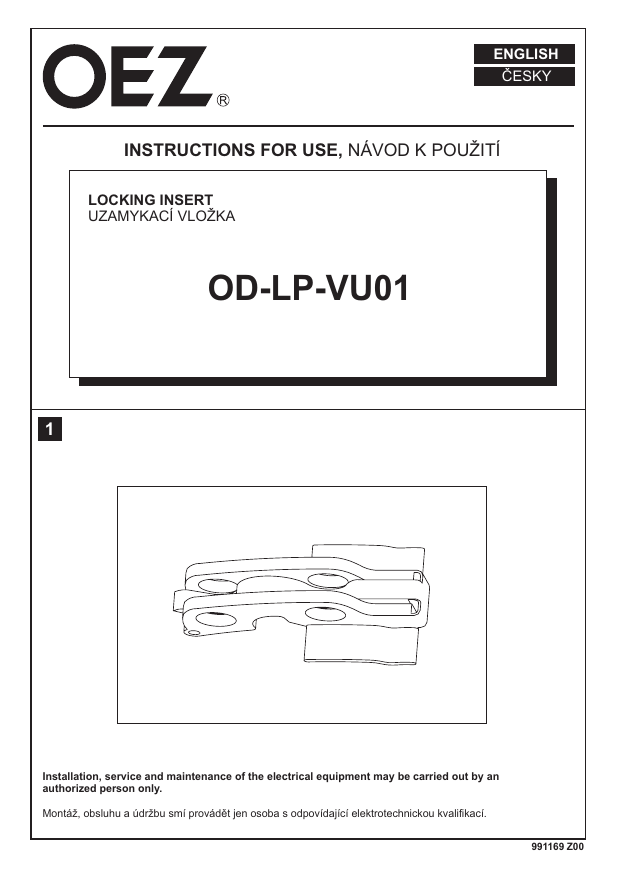 OEZ®

ENGLISH
ČESKY

INSTRUCTIONS FOR USE, NÁVOD K POUŽITÍ

LOCKING INSERT
UZAMYKACÍ VLOŽKA

OD-LP-VU01

1

Installation, service and maintenance of the electrical equipment may be carried out by an authorized person only.

Montáž, obsluhu a údržbu smí provádět jen osoba s odpovídající elektrotechnickou kvalifikací.

991169 Z00