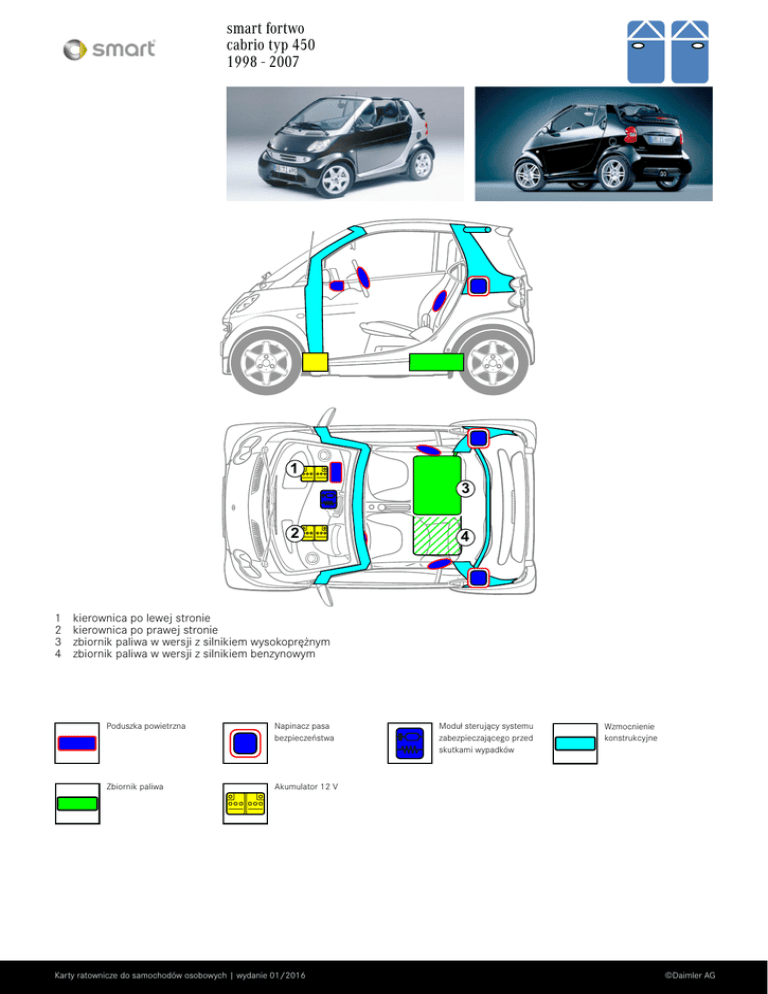 smart

smart fortwo
cabrio typ 450
1998 - 2007

1

3

2

4

1 kierownica po lewej stronie
2 kierownica po prawej stronie
3 zbiornik paliwa w wersji z silnikiem wysokoprężnym
4 zbiornik paliwa w wersji z silnikiem benzynowym

Poduszka powietrzna

Napinacz pasa bezpieczeństwa

Moduł sterujący systemu zabezpieczającego przed skutkami wypadków

Wzmocnienie konstrukcyjne

Zbiornik paliwa

Akumulator 12 V

Karty ratownicze do samochodów osobowych | wydanie 01/2016

©Daimler AG